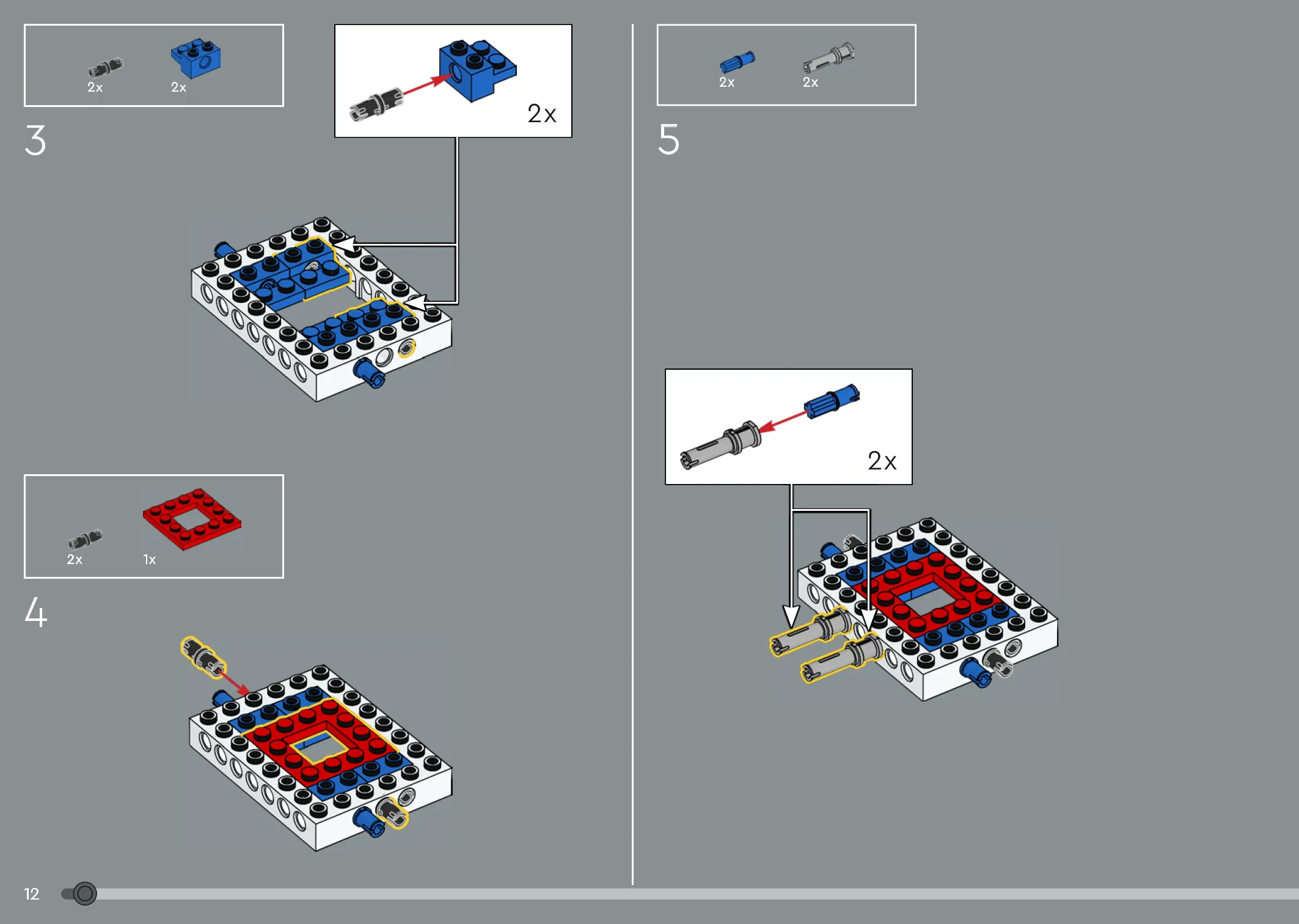 2x 2x

2x

3

2x 1x

4

2x 2x

5

2x

12