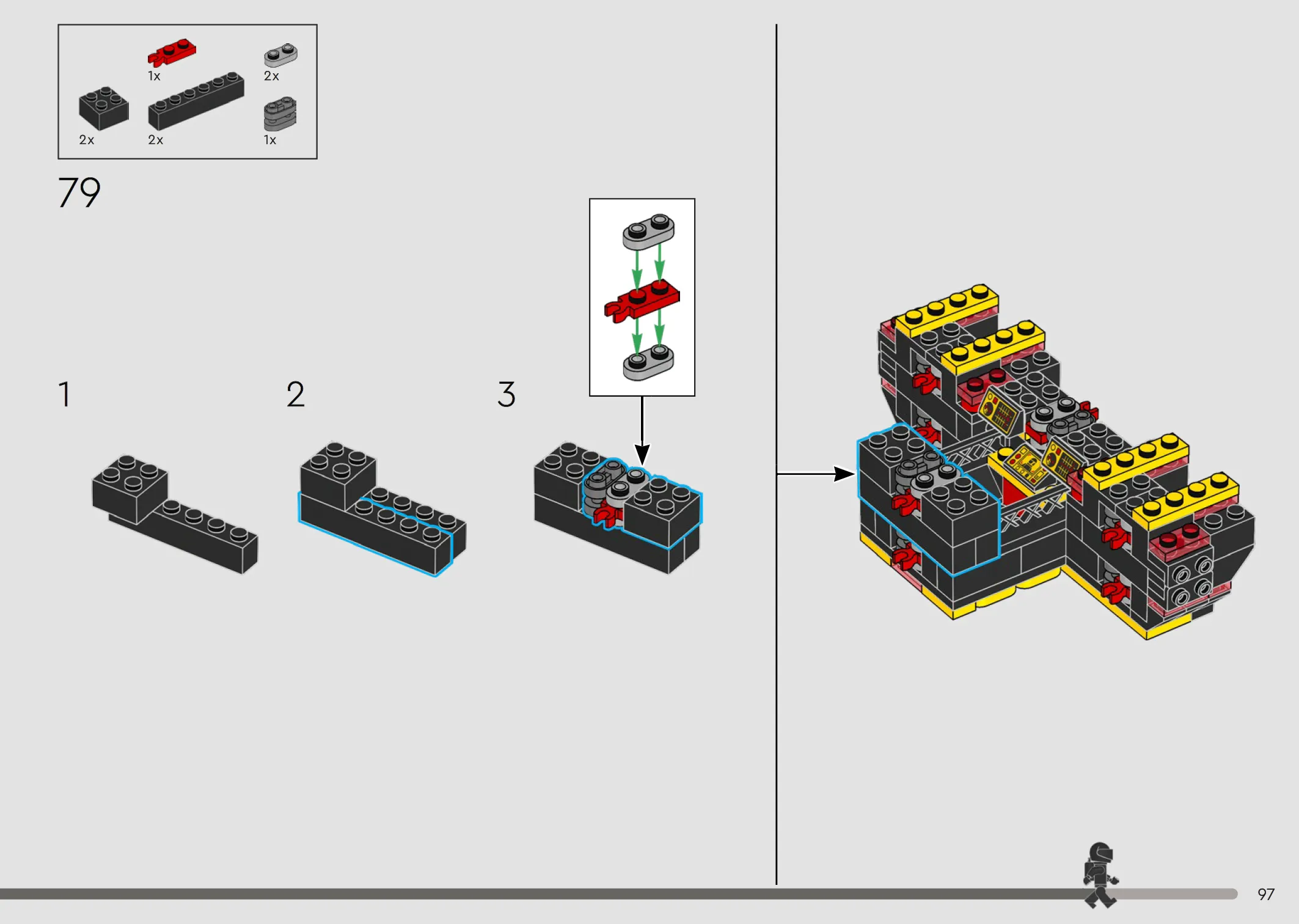 1x
2x
2x
2x
1x

79

1

2

3

97