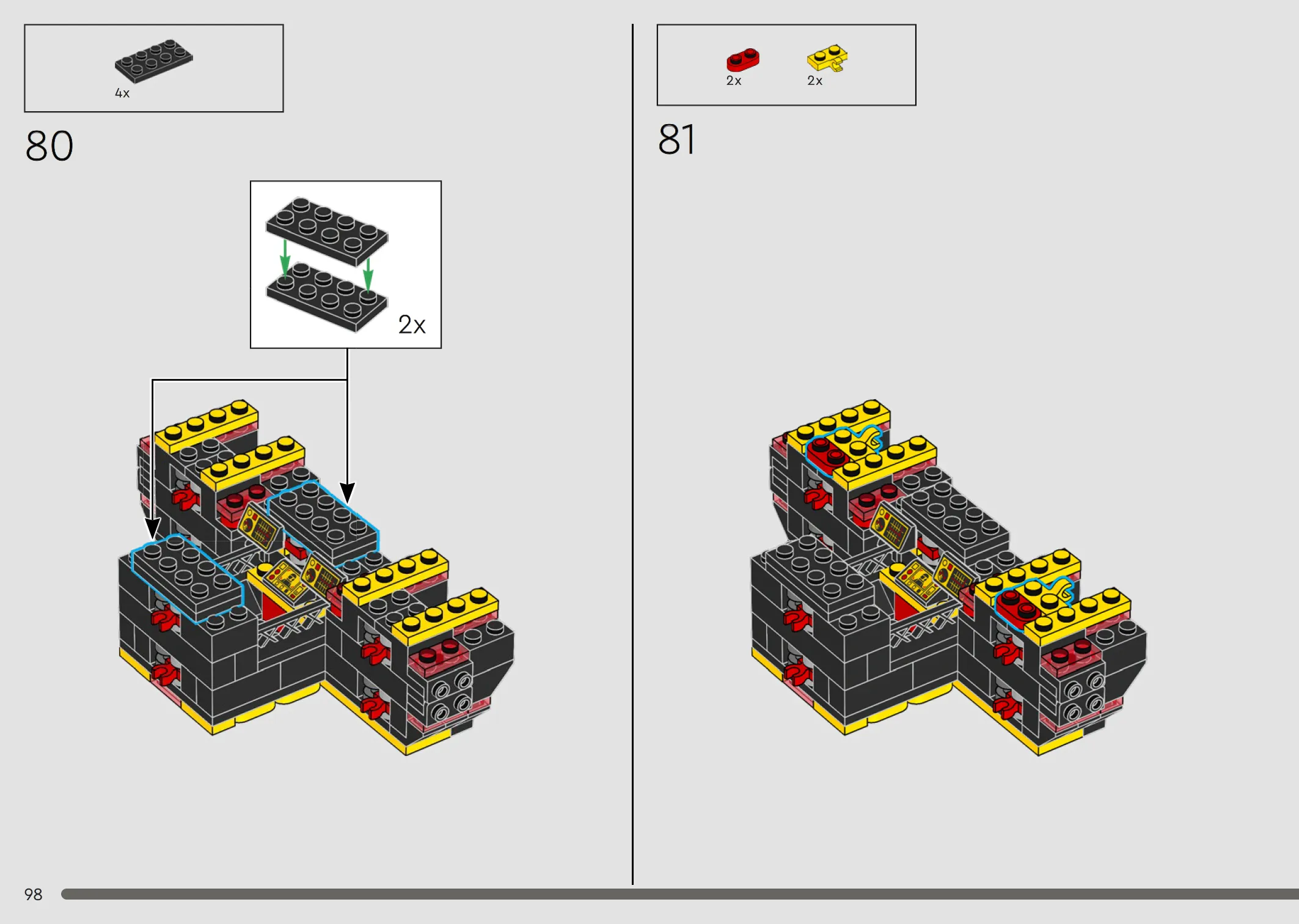 4x

80

2x

2x 2x

81

98