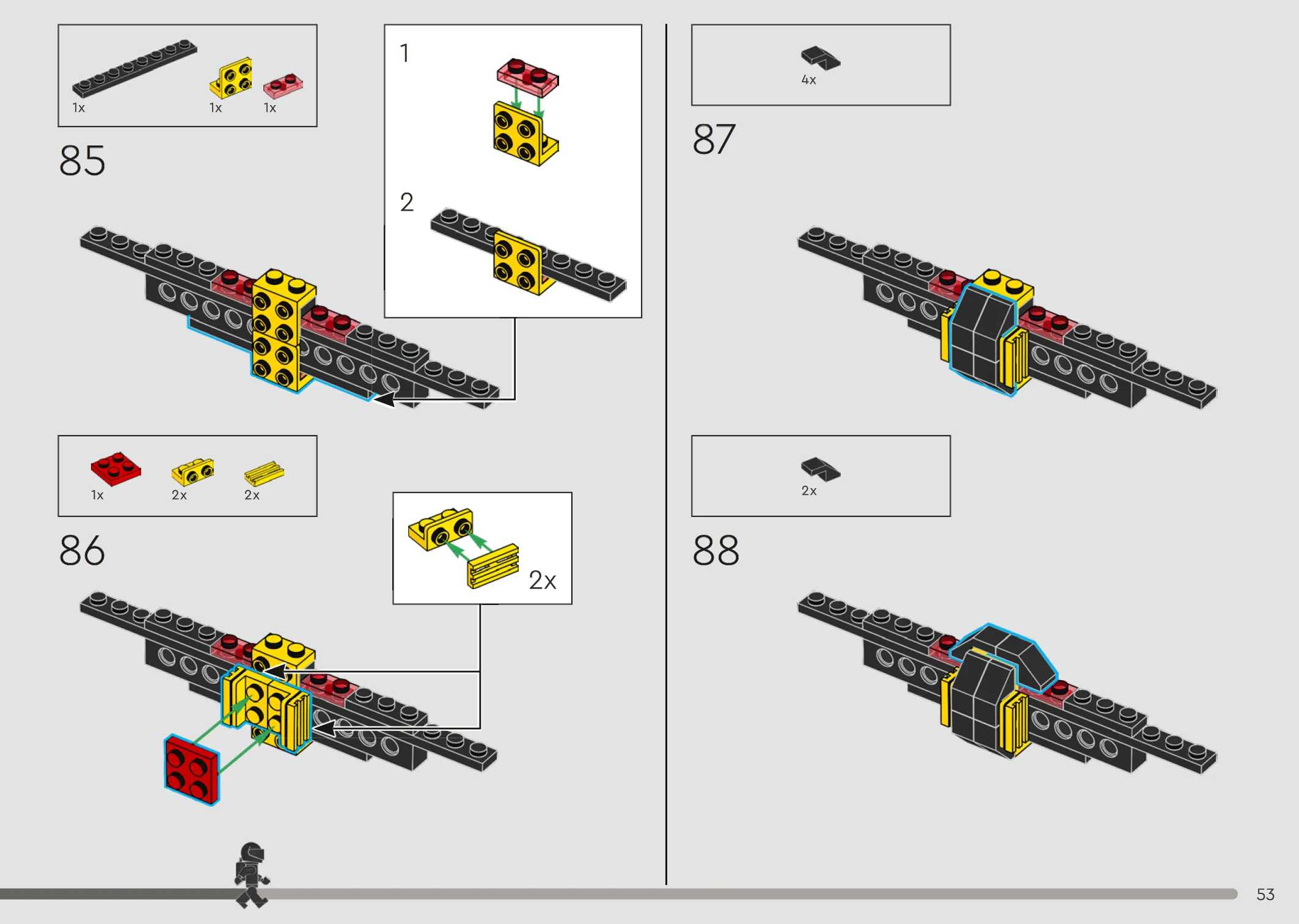 1x 1x 1x

85

1

2

1x 2x 2x

86

2x

4x

87

2x

88

53