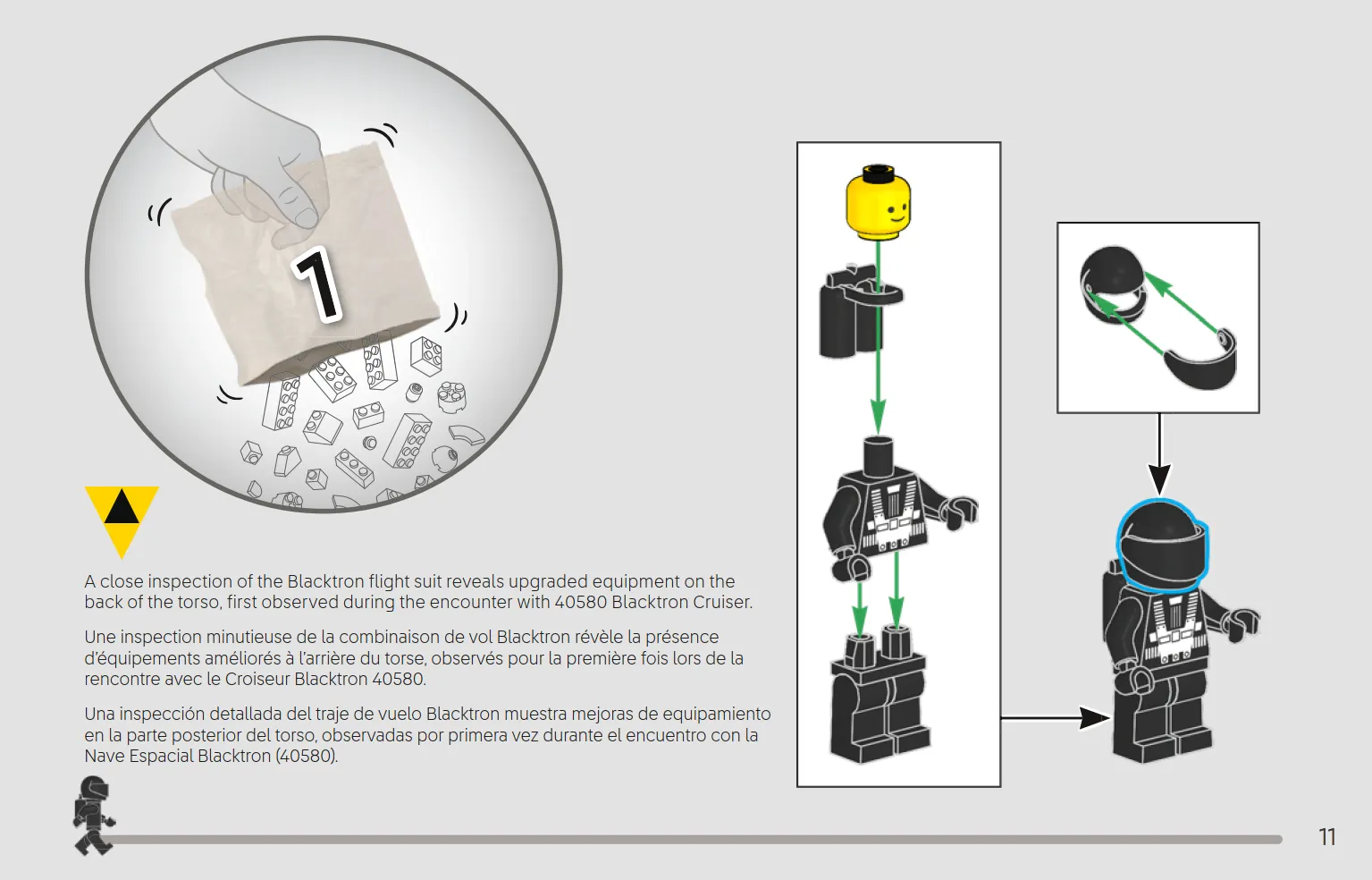 1

A close inspection of the Blacktron flight suit reveals upgraded equipment on the back of the torso, first observed during the encounter with 40580 Blacktron Cruiser.

Une inspection minutieuse de la combinaison de vol Blacktron révèle la présence d'équipements améliorés à l'arrière du torse, observés pour la première fois lors de la rencontre avec le Croiseur Blacktron 40580.

Una inspección detallada del traje de vuelo Blacktron muestra mejoras de equipamiento en la parte posterior del torso, observadas por primera vez durante el encuentro con la Nave Espacial Blacktron (40580).

11