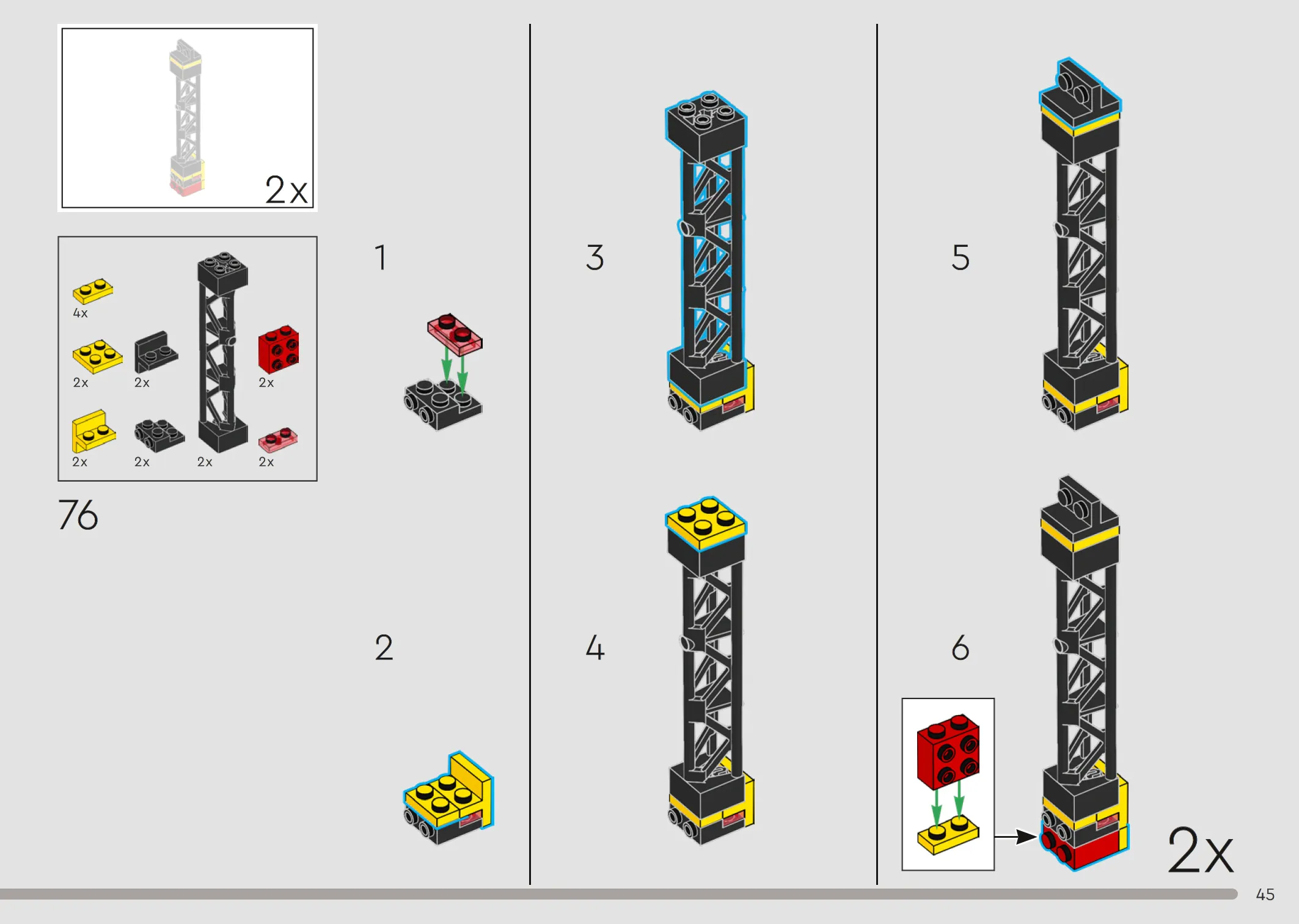 2x

4x

2x 2x 2x

2x 2x 2x 2x

76

1

2

3

4

5

6

2x

45