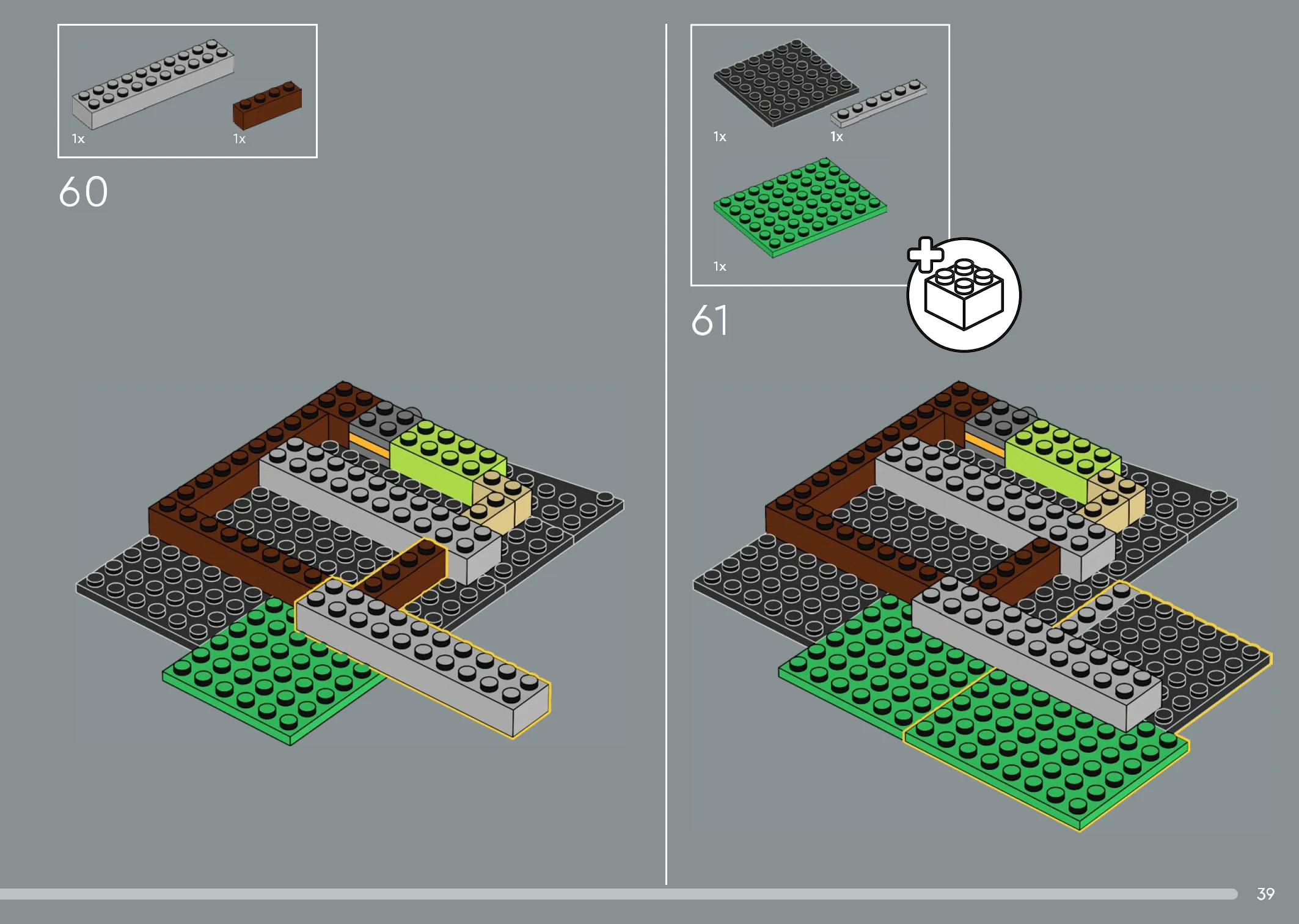 1x 1x

60

1x 1x

1x

61

39