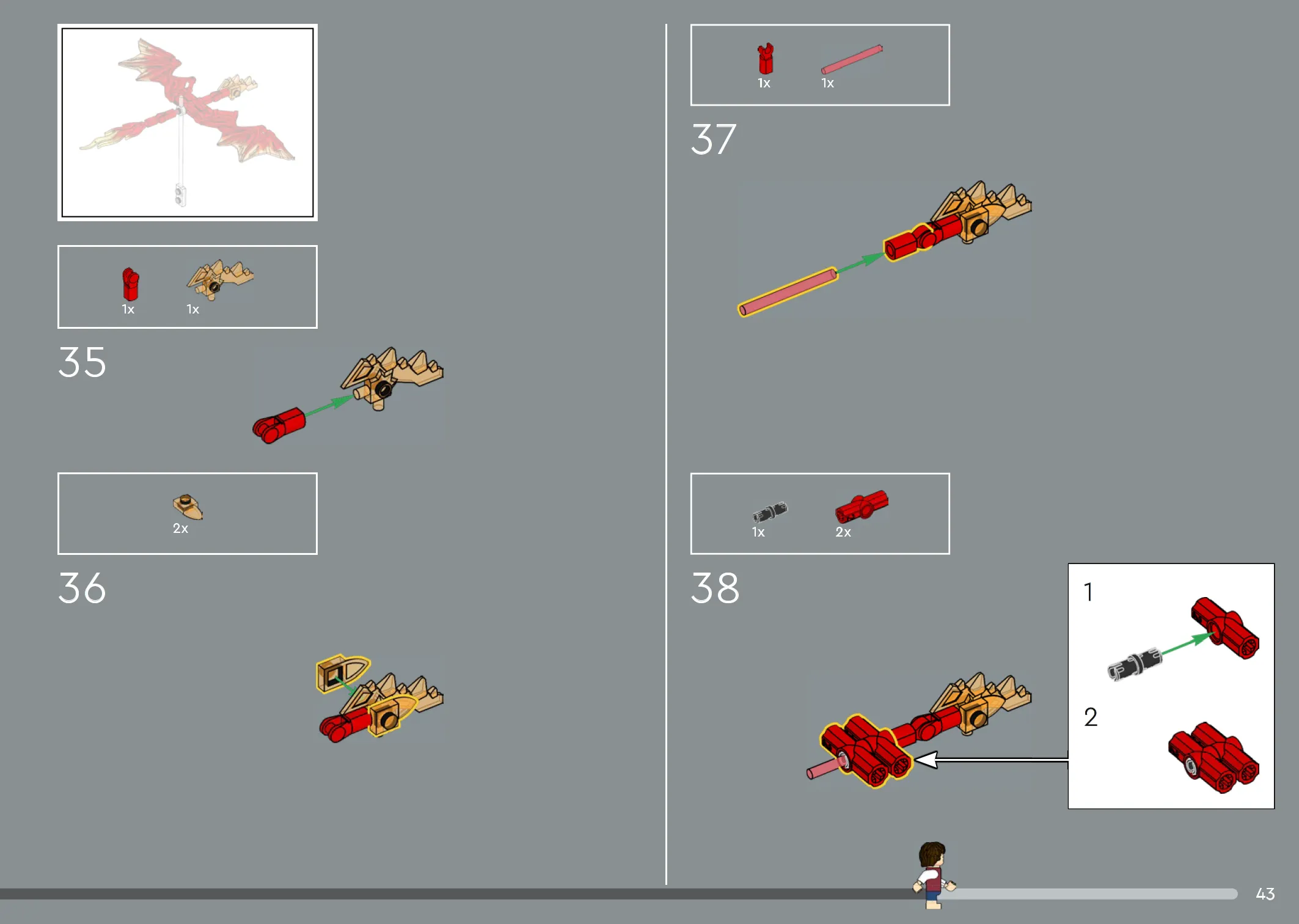 1x
1x

35

2x

36

1x
1x

37

1x
2x

38

1

2

43