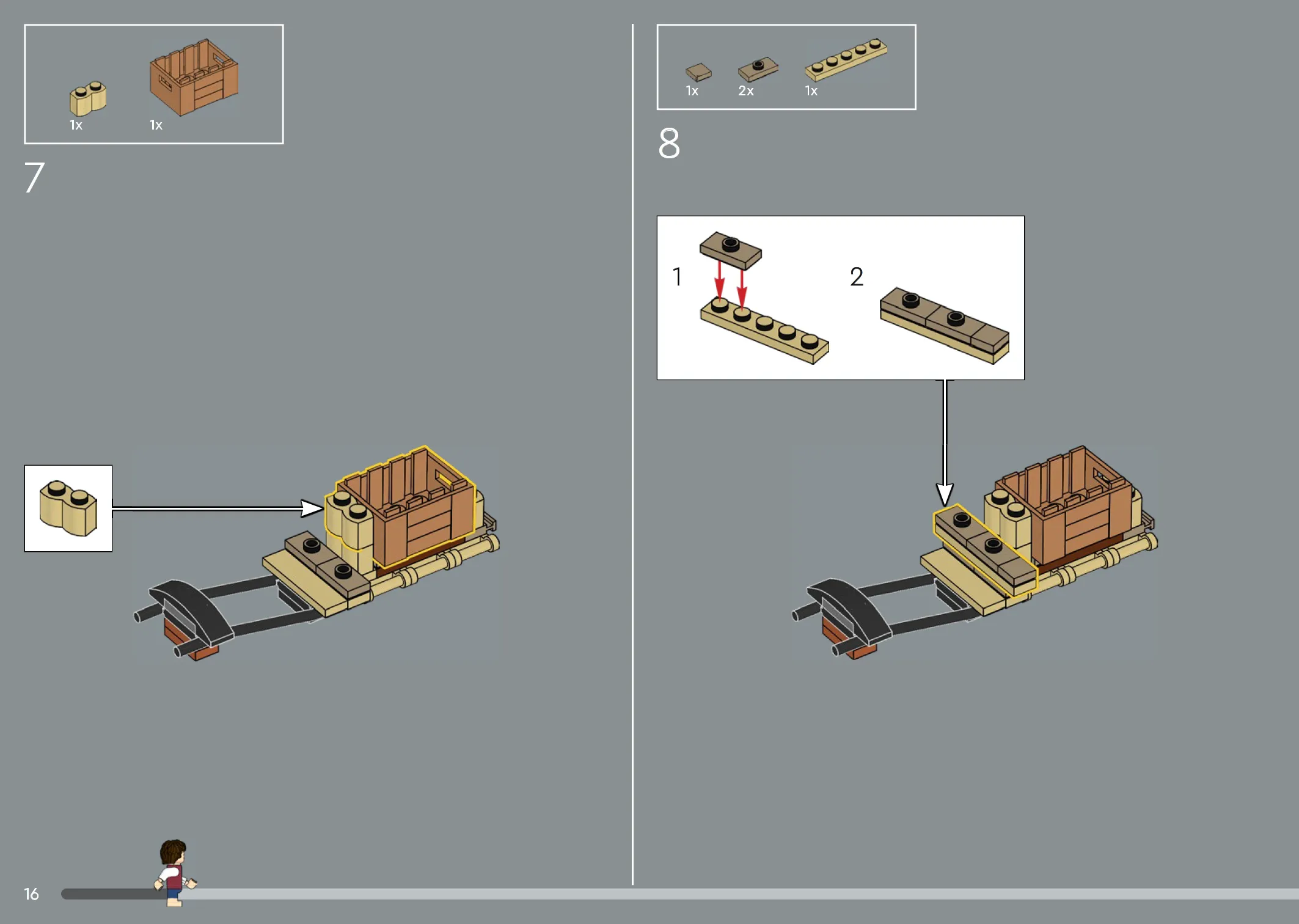 1x 1x

7

1x 2x 1x

8

1

2

16