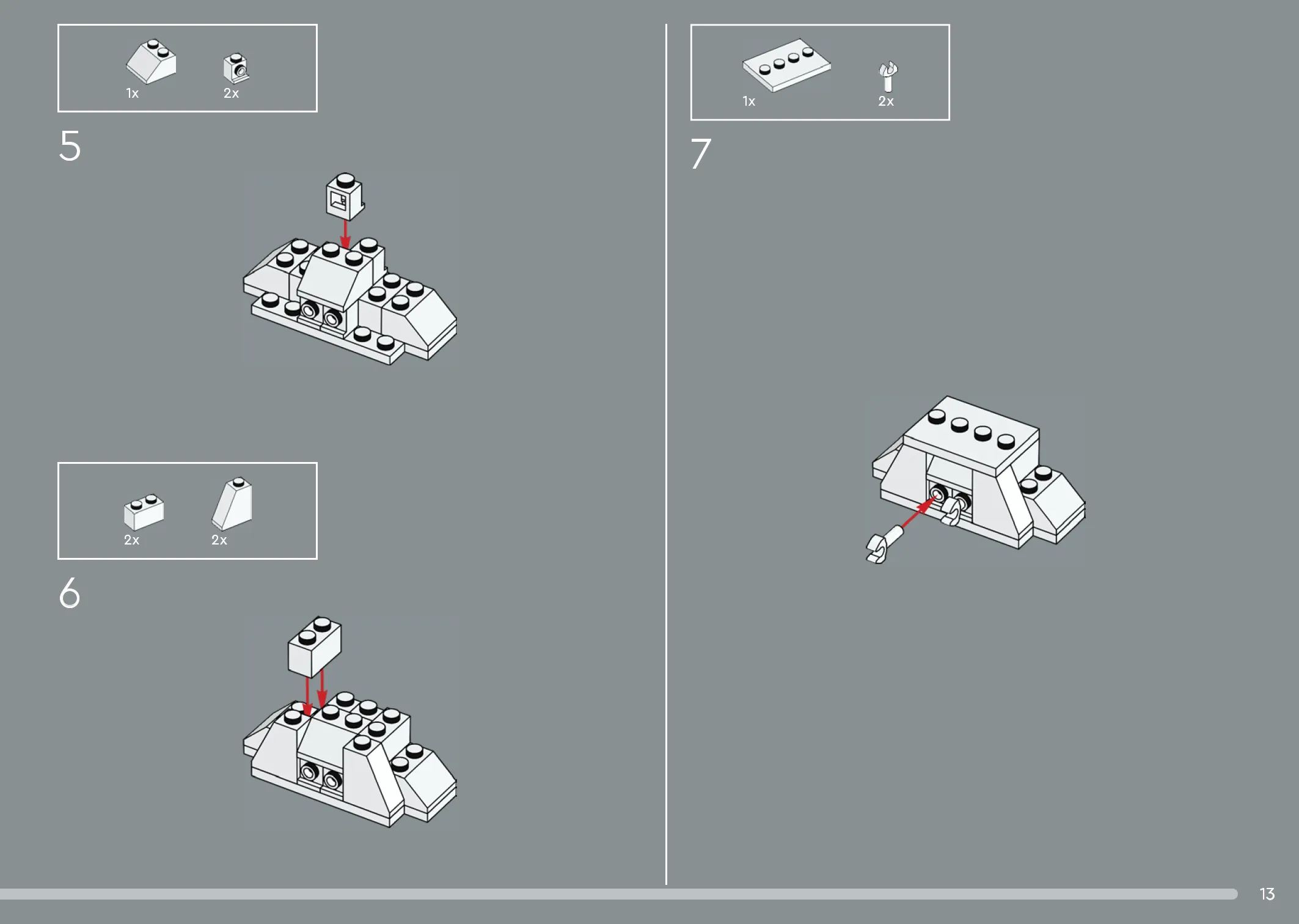 1x 2x

5

2x 2x

6

1x 2x

7

13