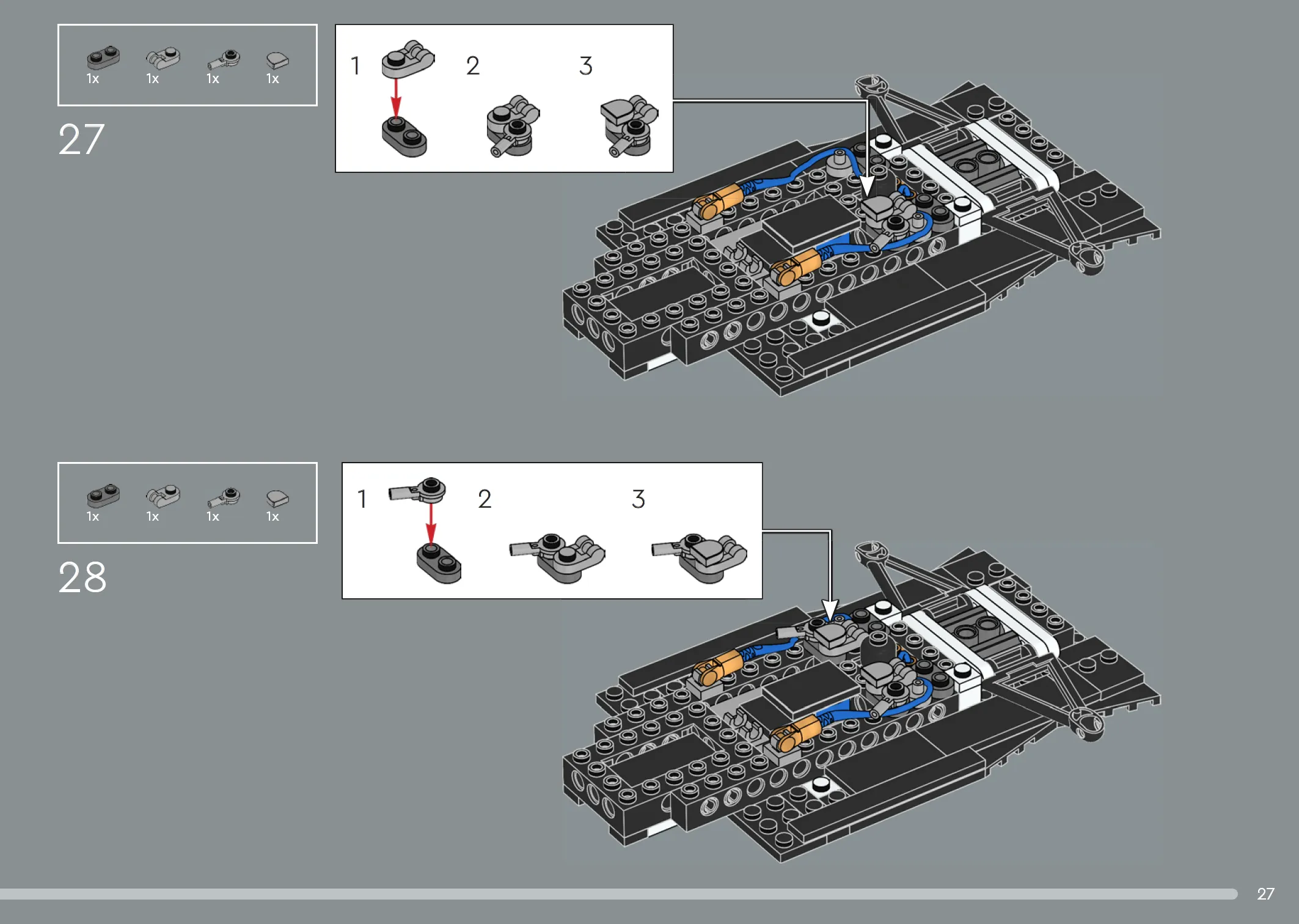 1x 1x 1x 1x

27

1 2 3

1x 1x 1x 1x

28

1 2 3

27