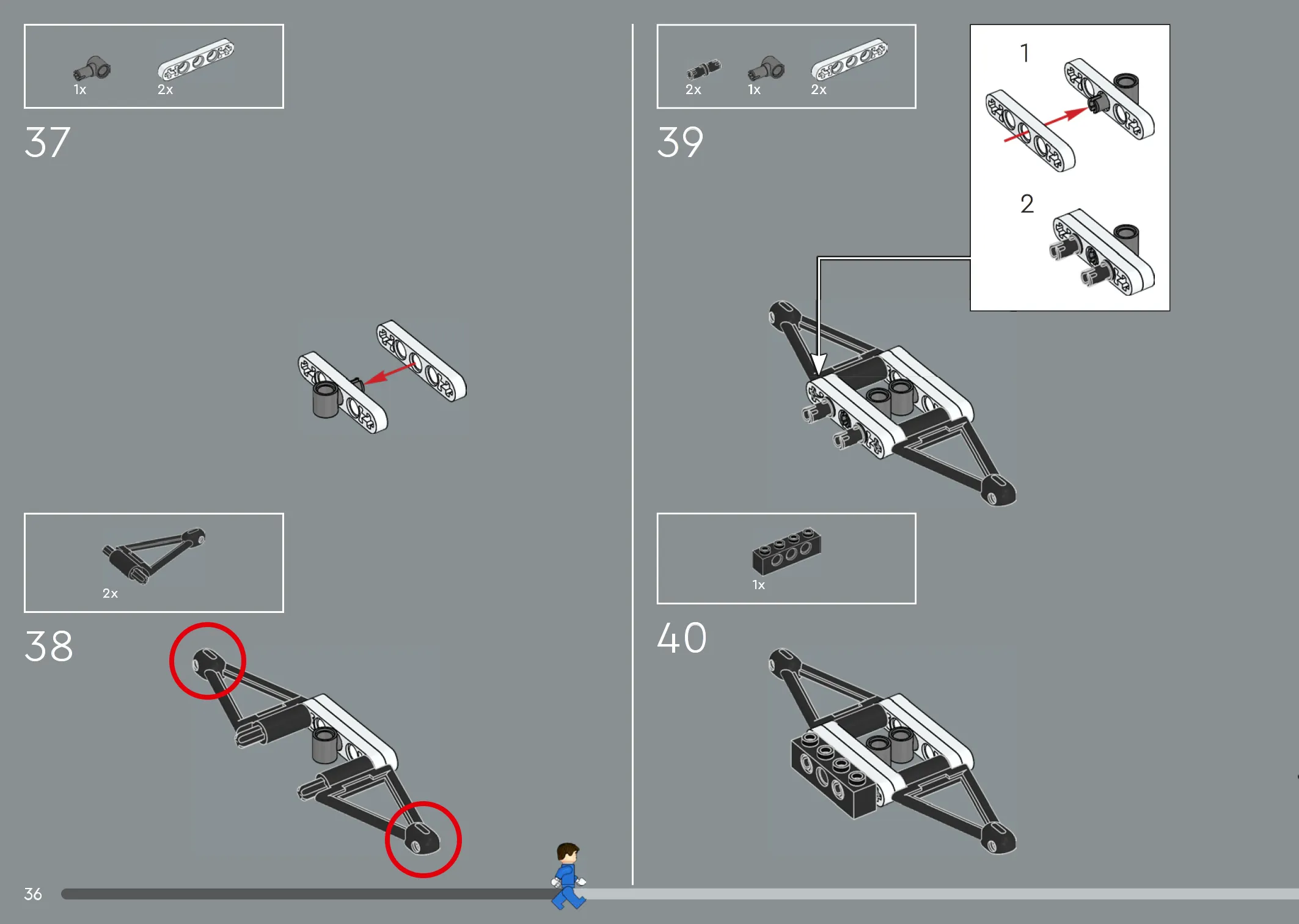 1x 2x

37

2x

38

2x 1x 2x

39

1

2

1x

40

36