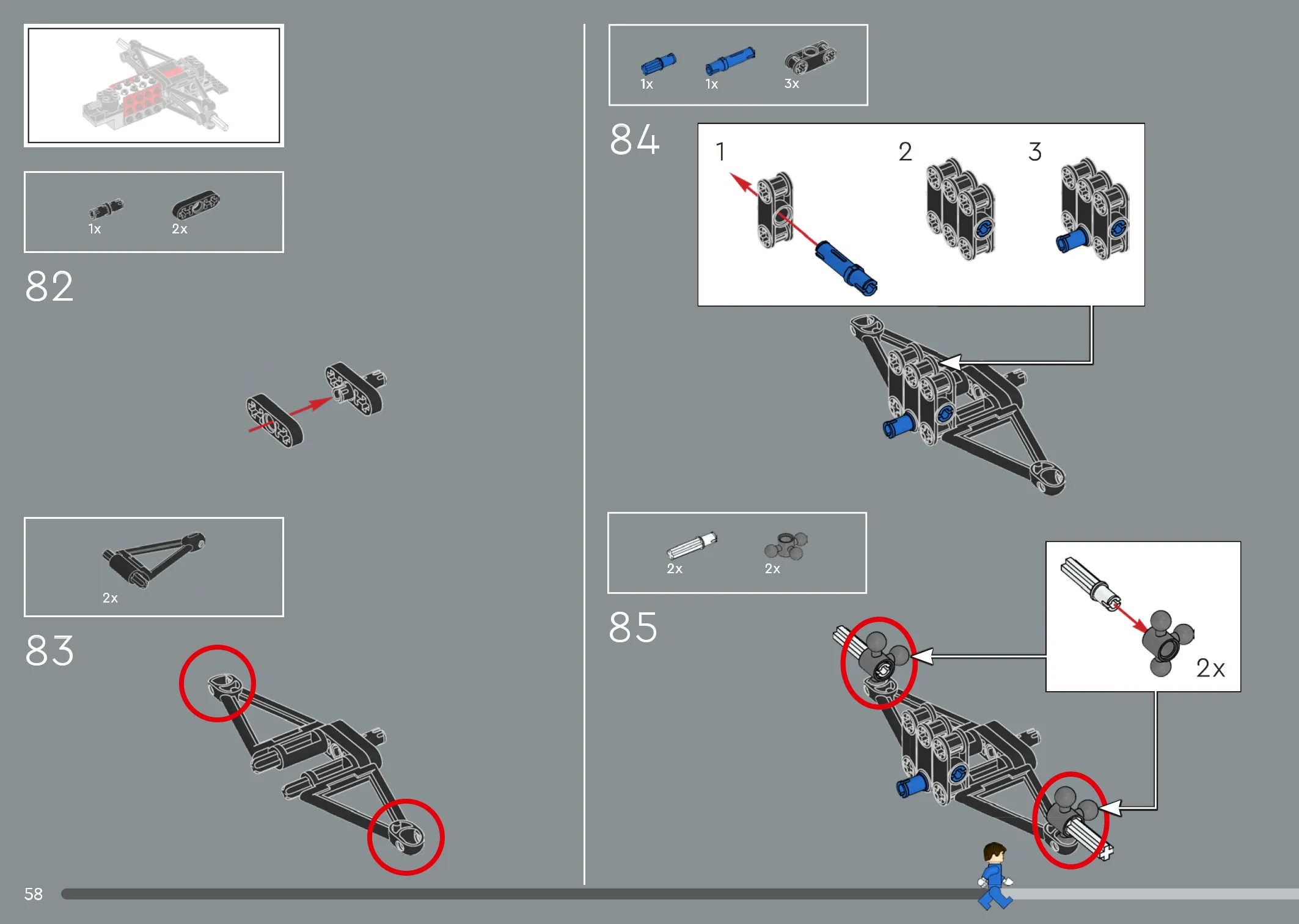 1x 2x

82

2x

83

1x 1x 3x

84

1

2

3

2x 2x

85

2x

58