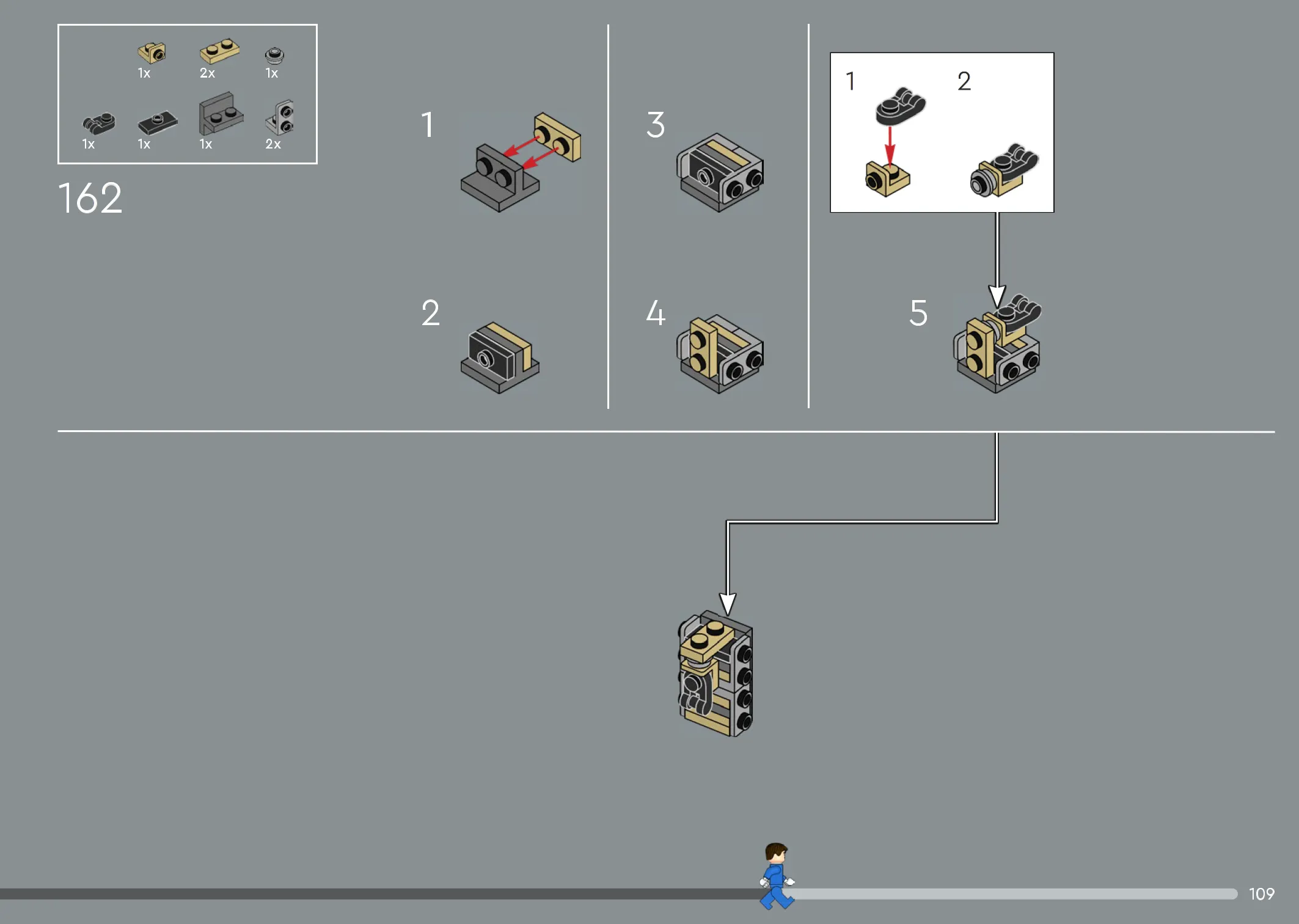 1x 2x 1x
1x 1x 1x 2x

162

1

2

3

4

1 2

5

109