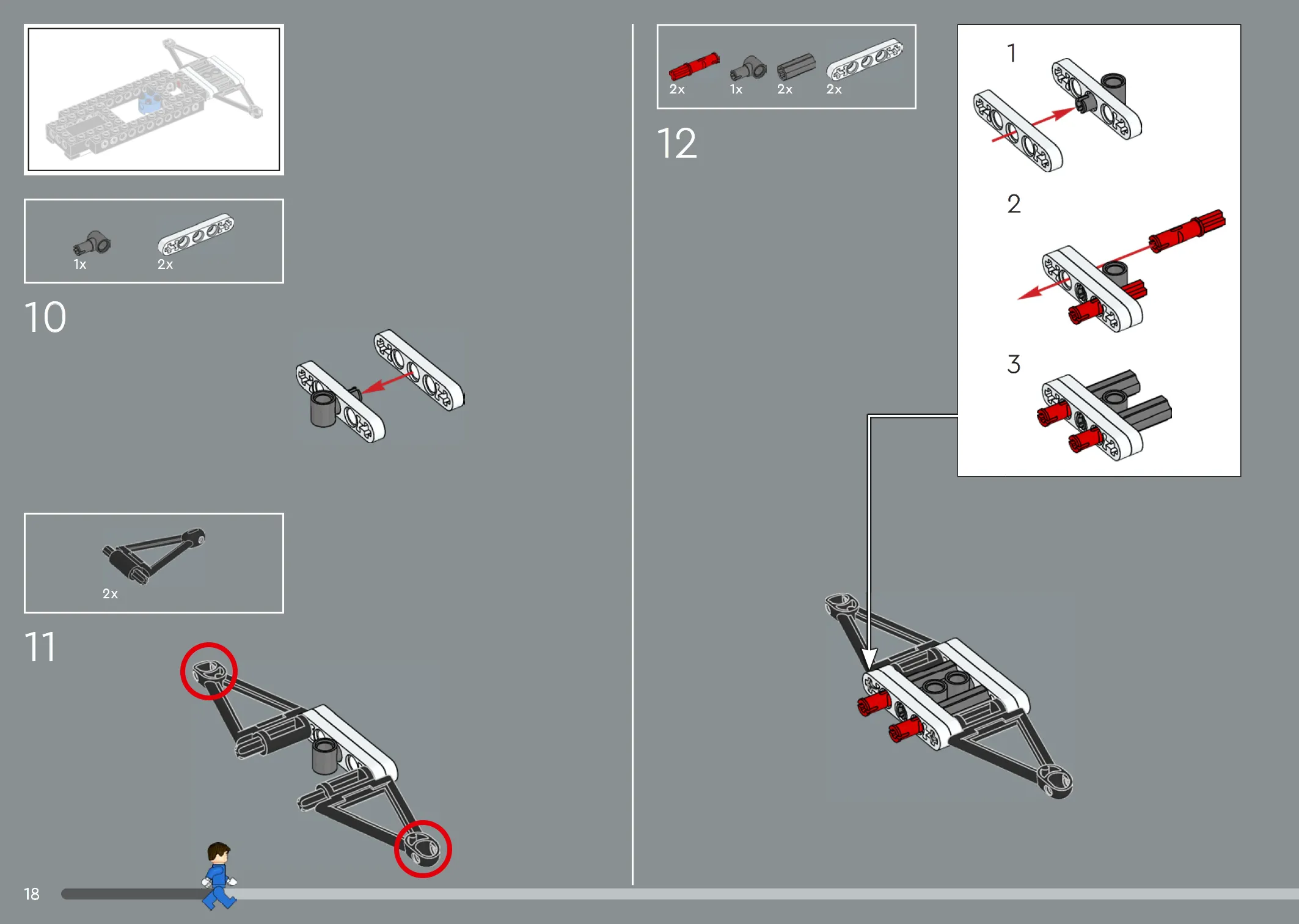 1x 2x

10

2x

11

18

2x 1x 2x 2x

12

1

2

3