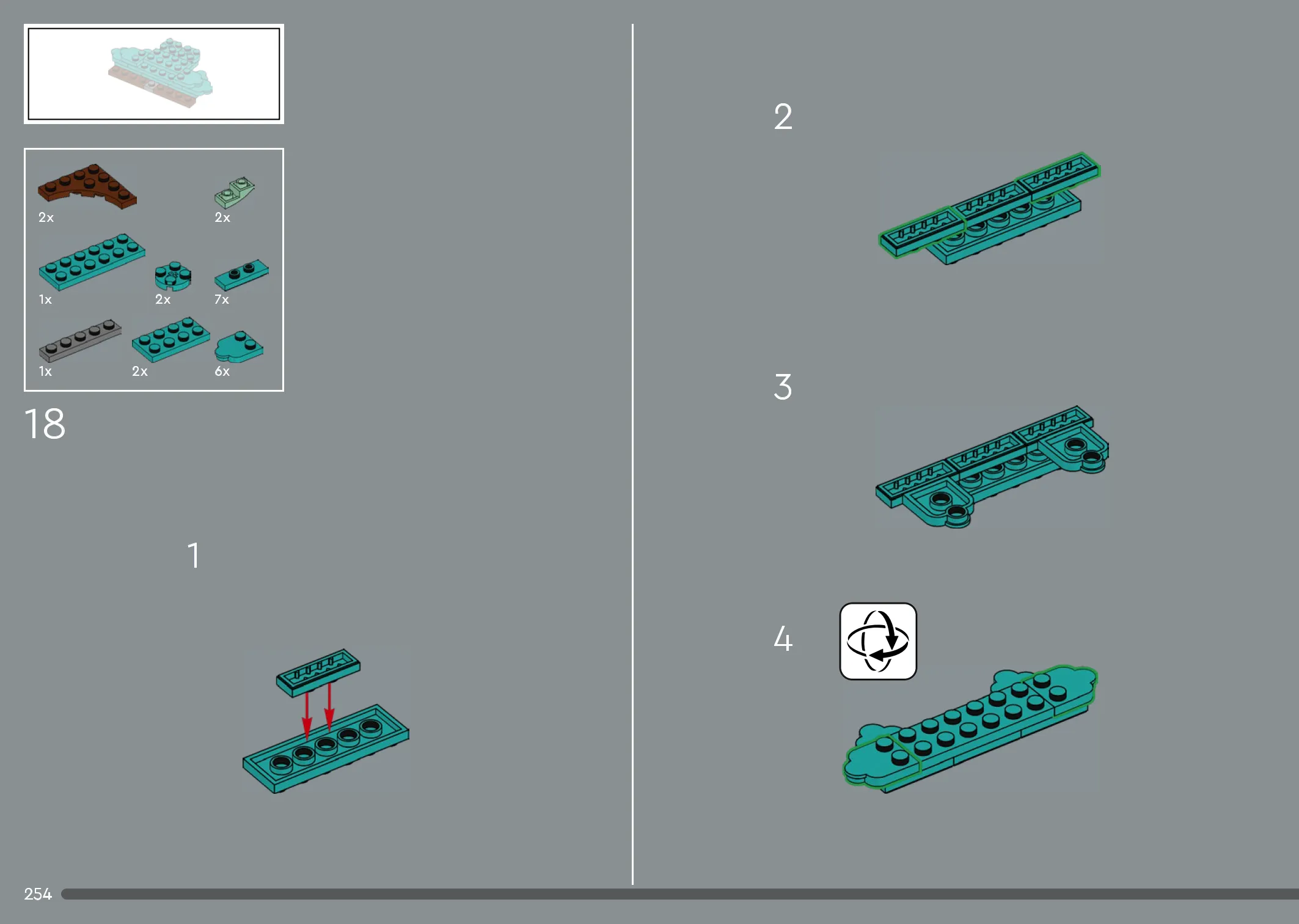 2x
2x
1x
2x
7x
1x
2x
6x
18
1
2
3
4
254