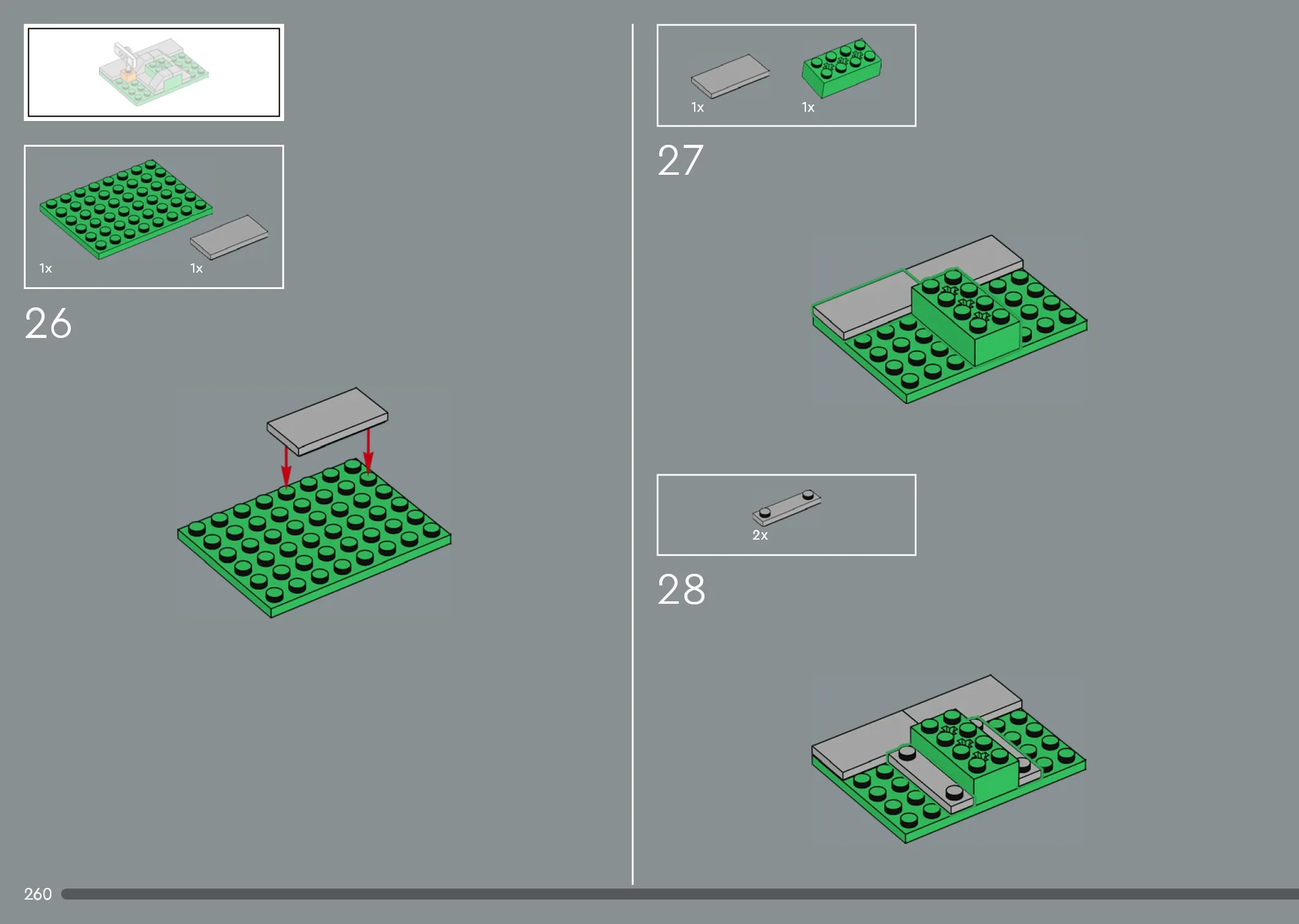 1x

1x

26

1x

1x

27

2x

28

260