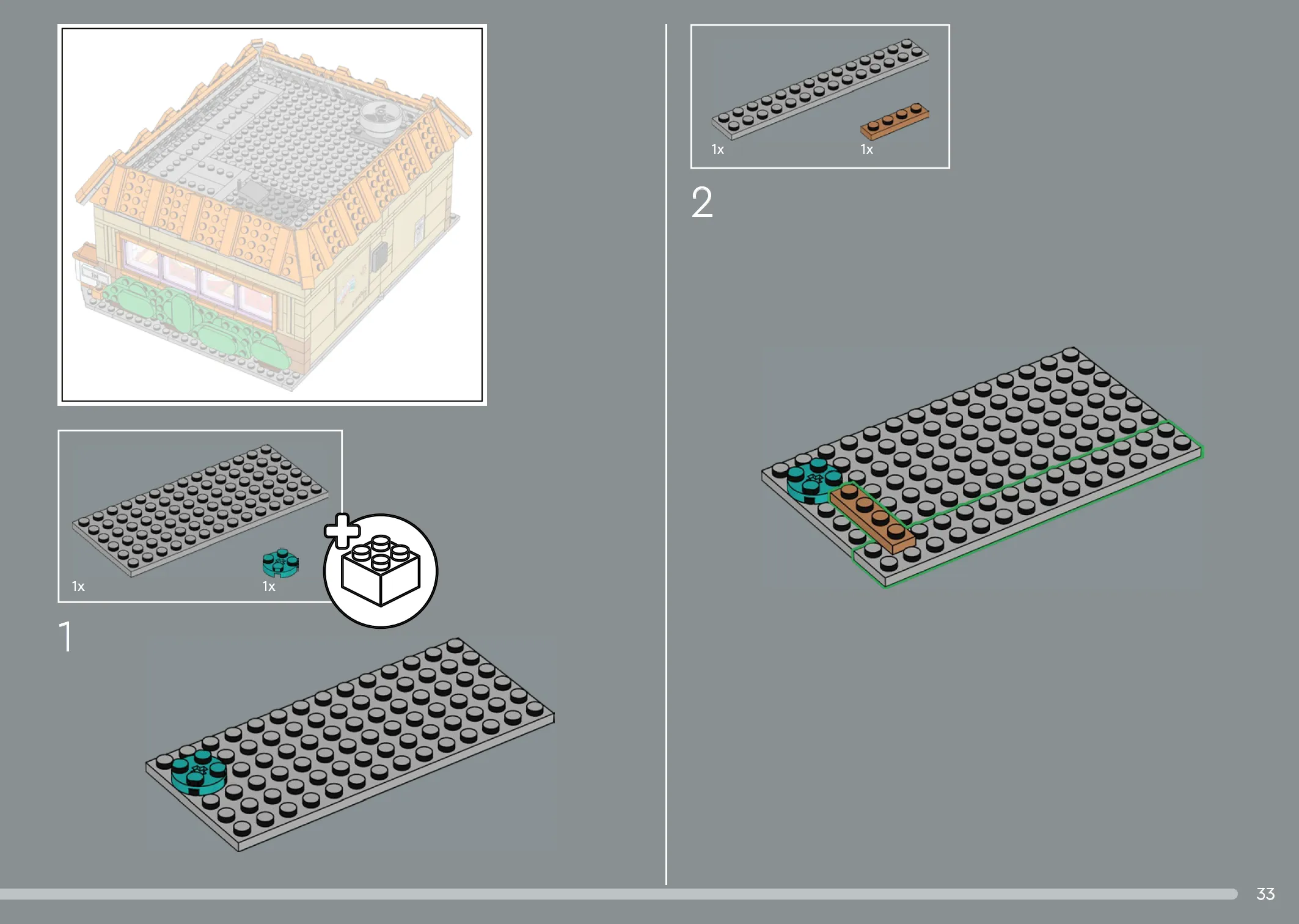 1x

1x

1

1x

1x

2

33