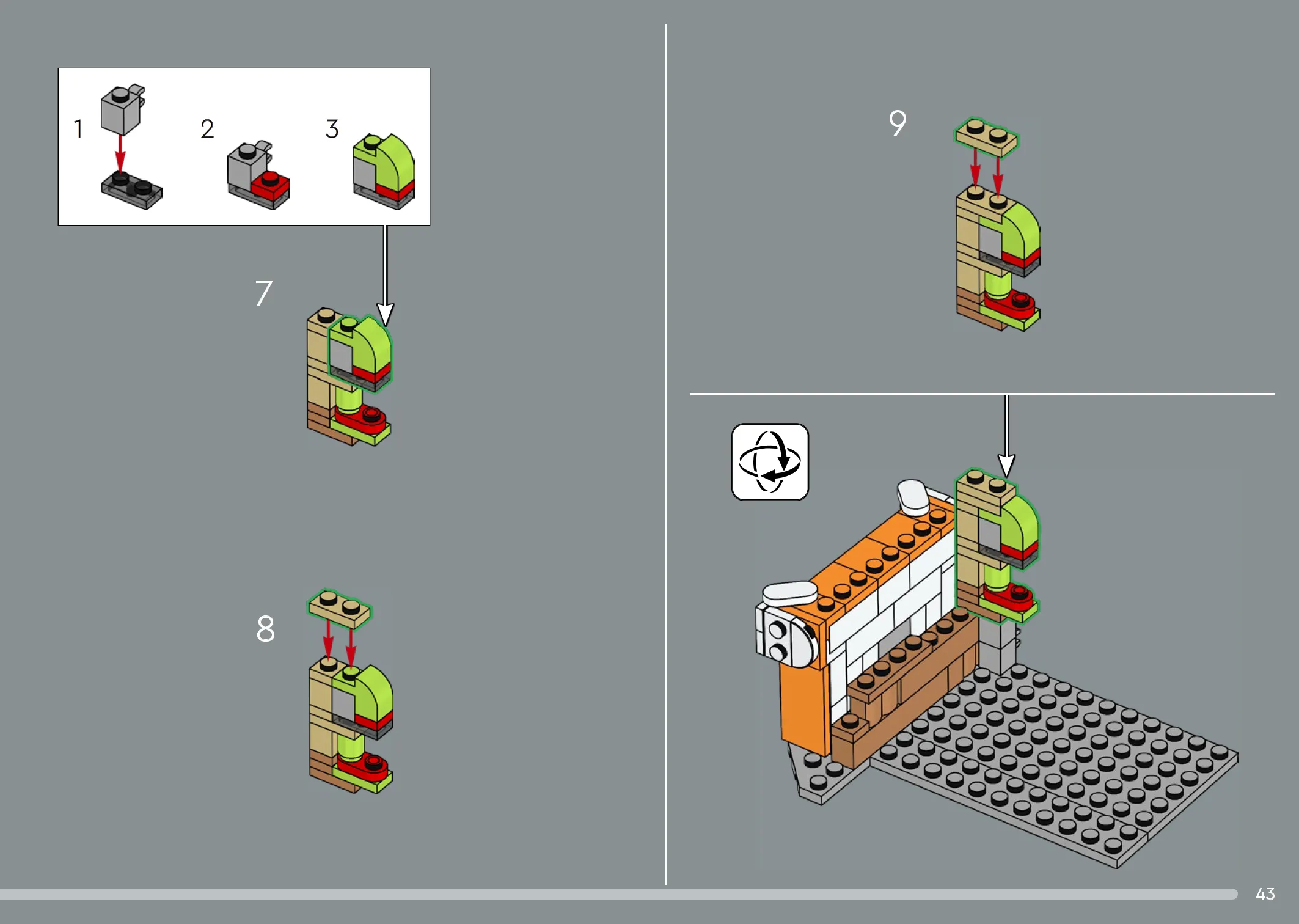 1
2
3
7
8
9
43