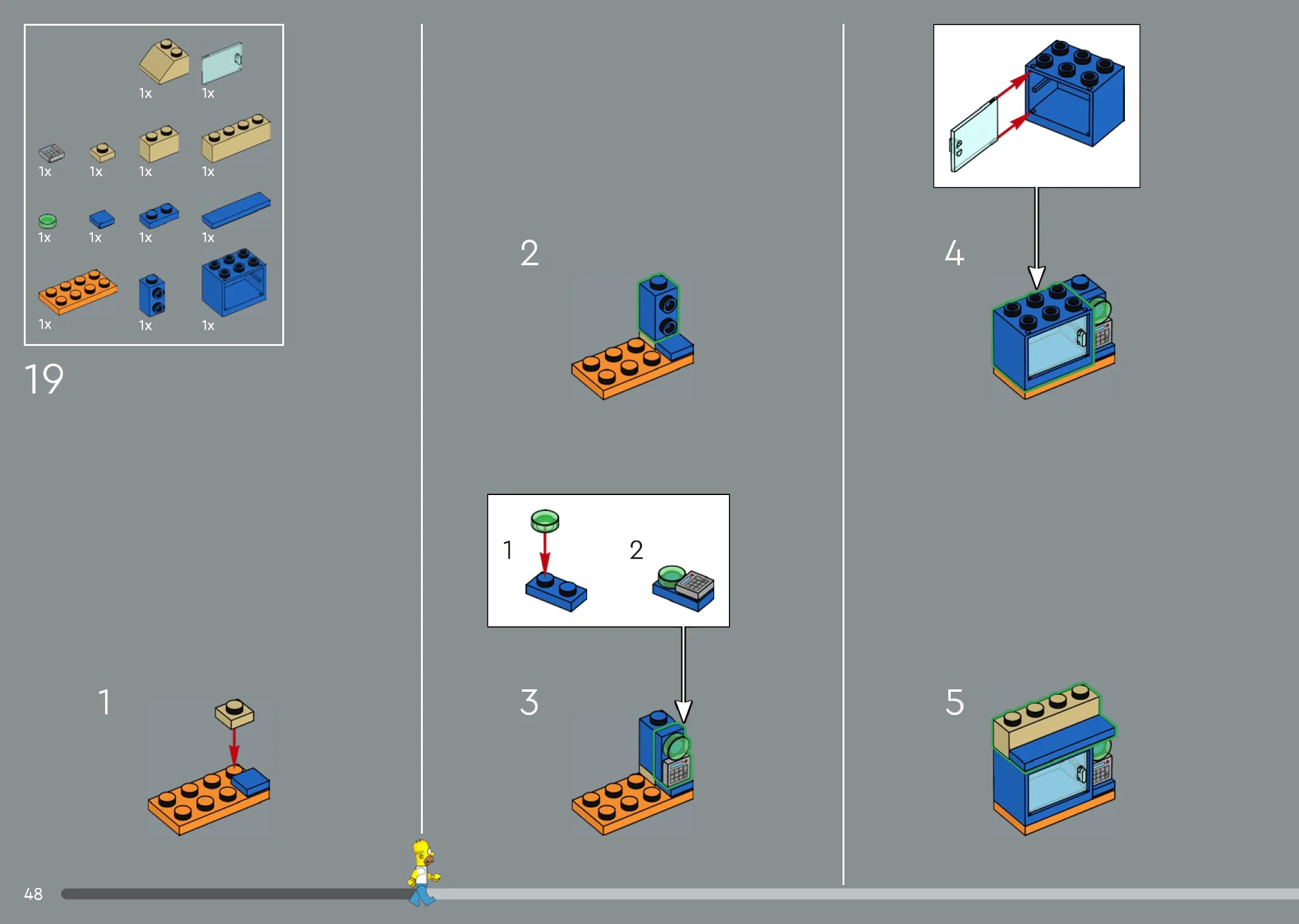 1x 1x

1x 1x 1x 1x

1x 1x 1x 1x

1x 1x 1x

19

1

2

1 2

3

4

5

48