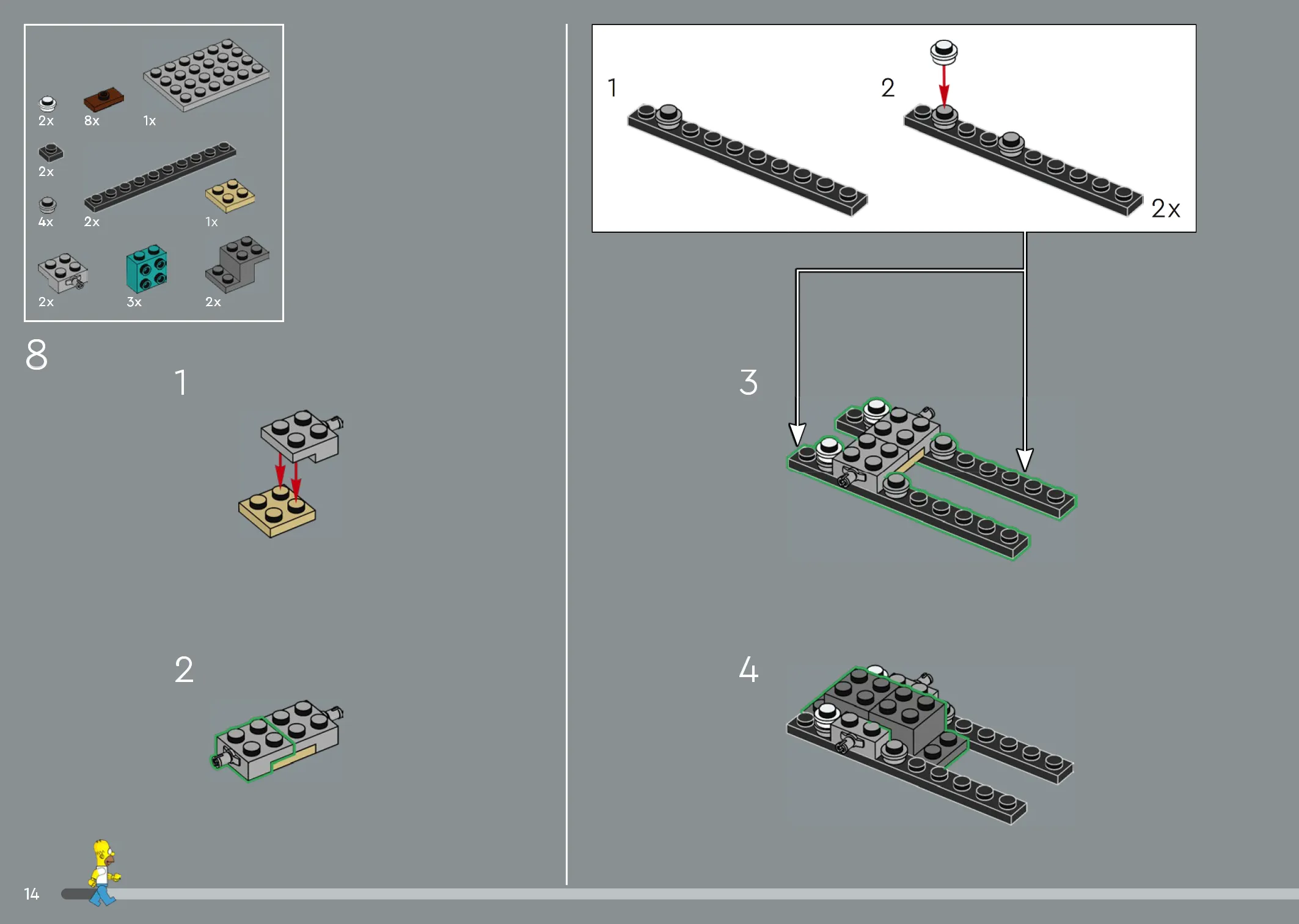 2x
8x
1x
2x
4x
2x
1x
2x
3x
2x

8

1

2

1

2

2x

3

4

14