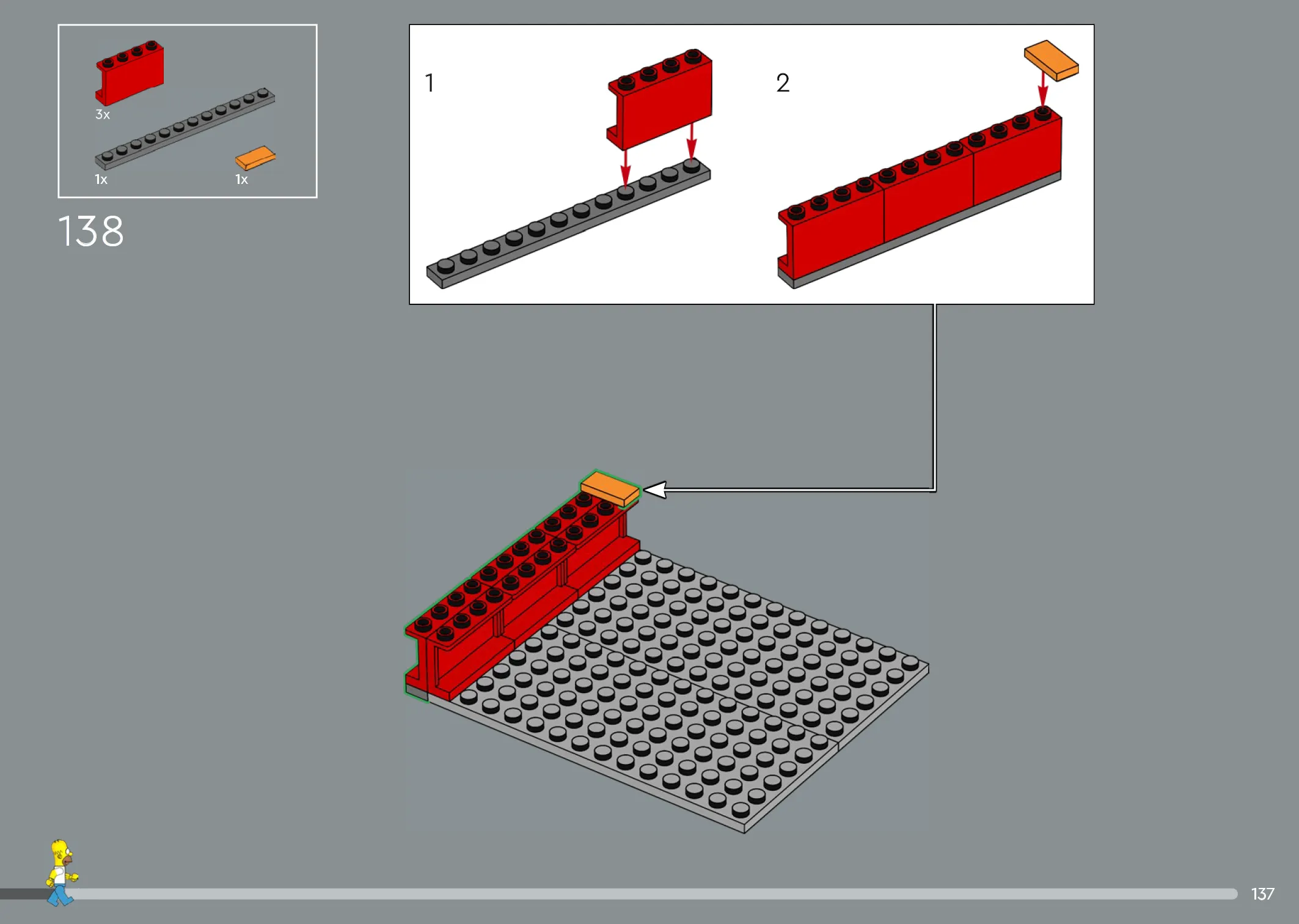 3x

1x

1x

138

1

2

137