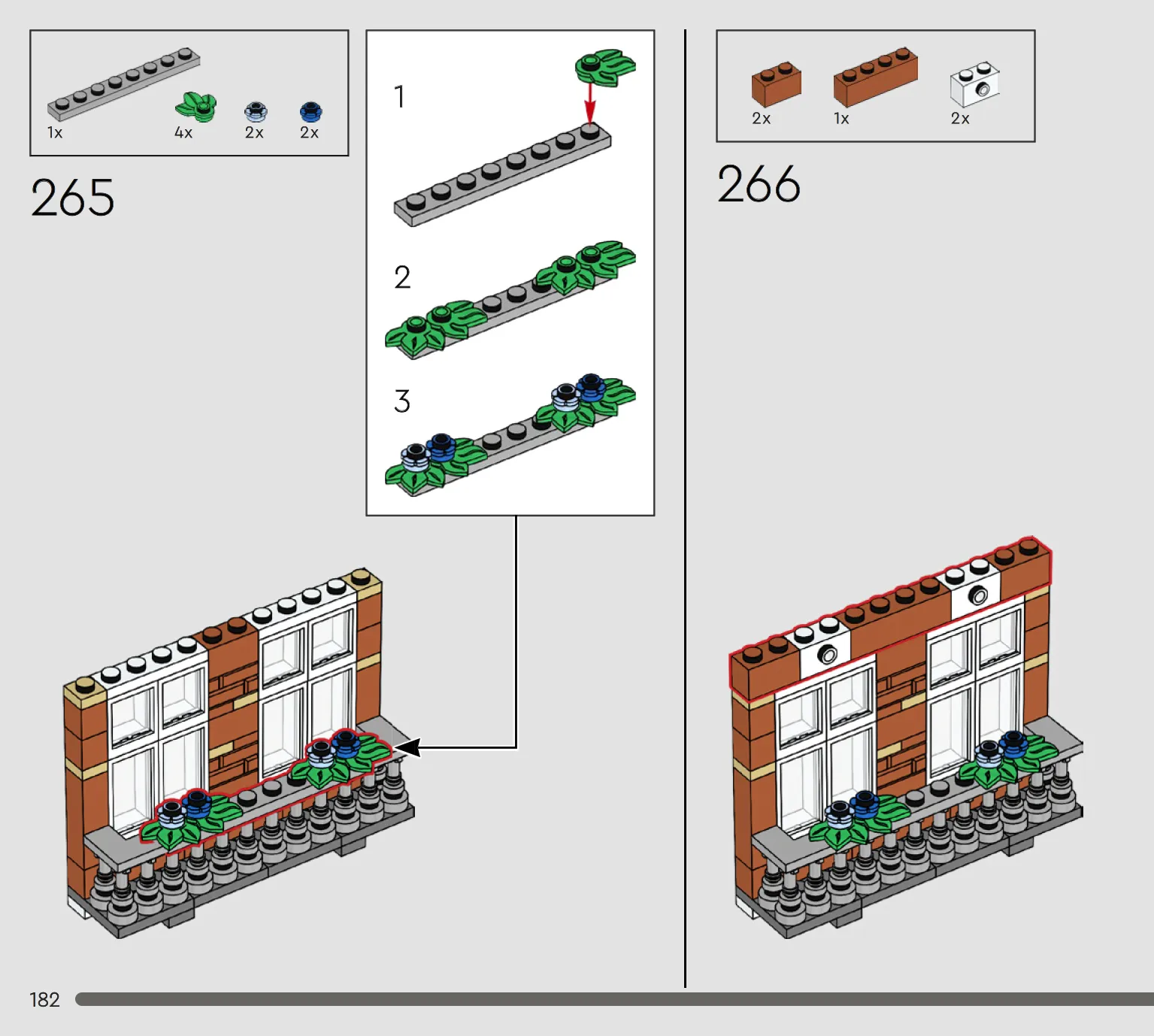 1x 4x 2x 2x

265

1

2

3

2x 1x 2x

266

182