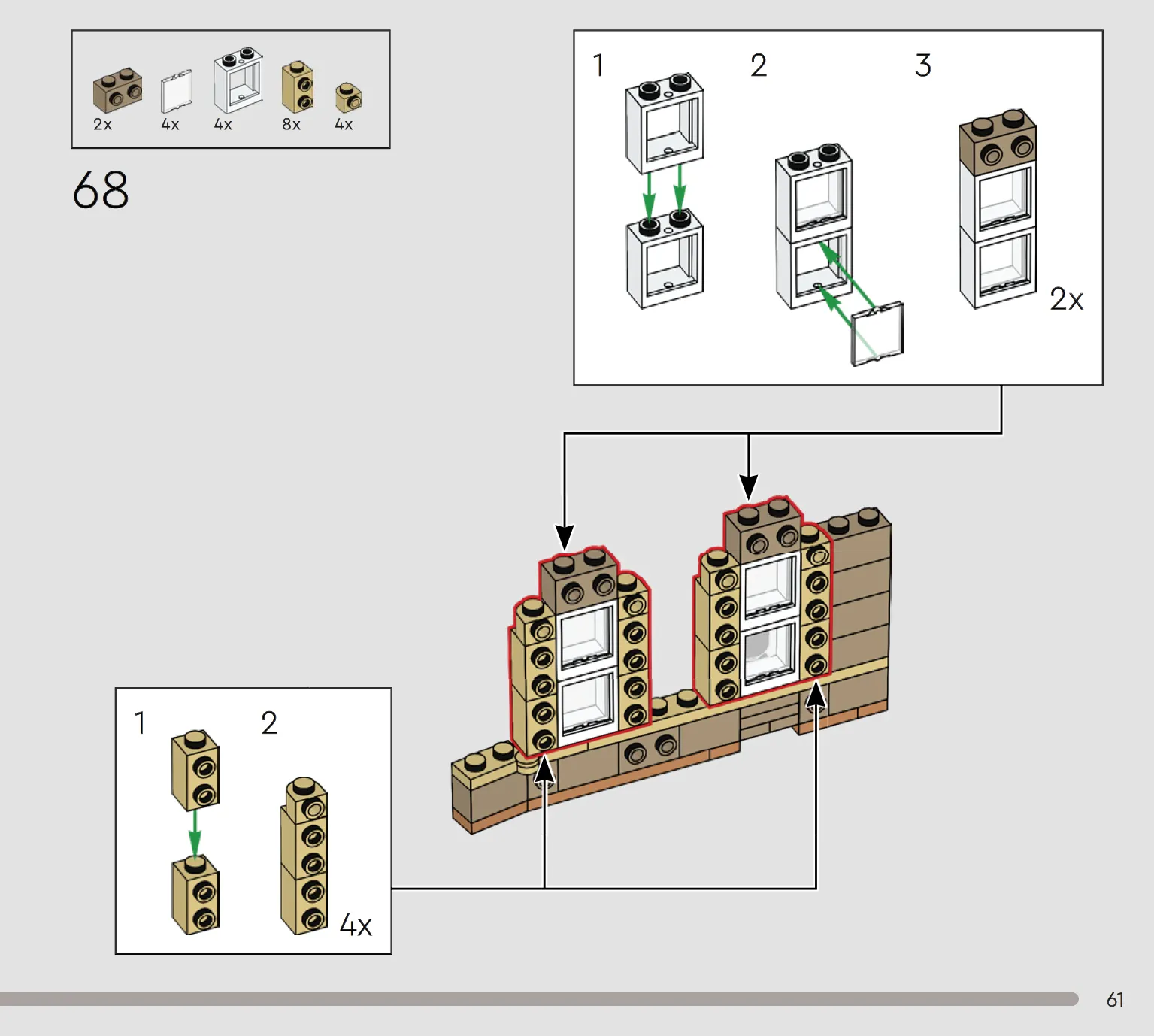 2x 4x 4x 8x 4x

68

1 2 3

2x

1 2

4x

61