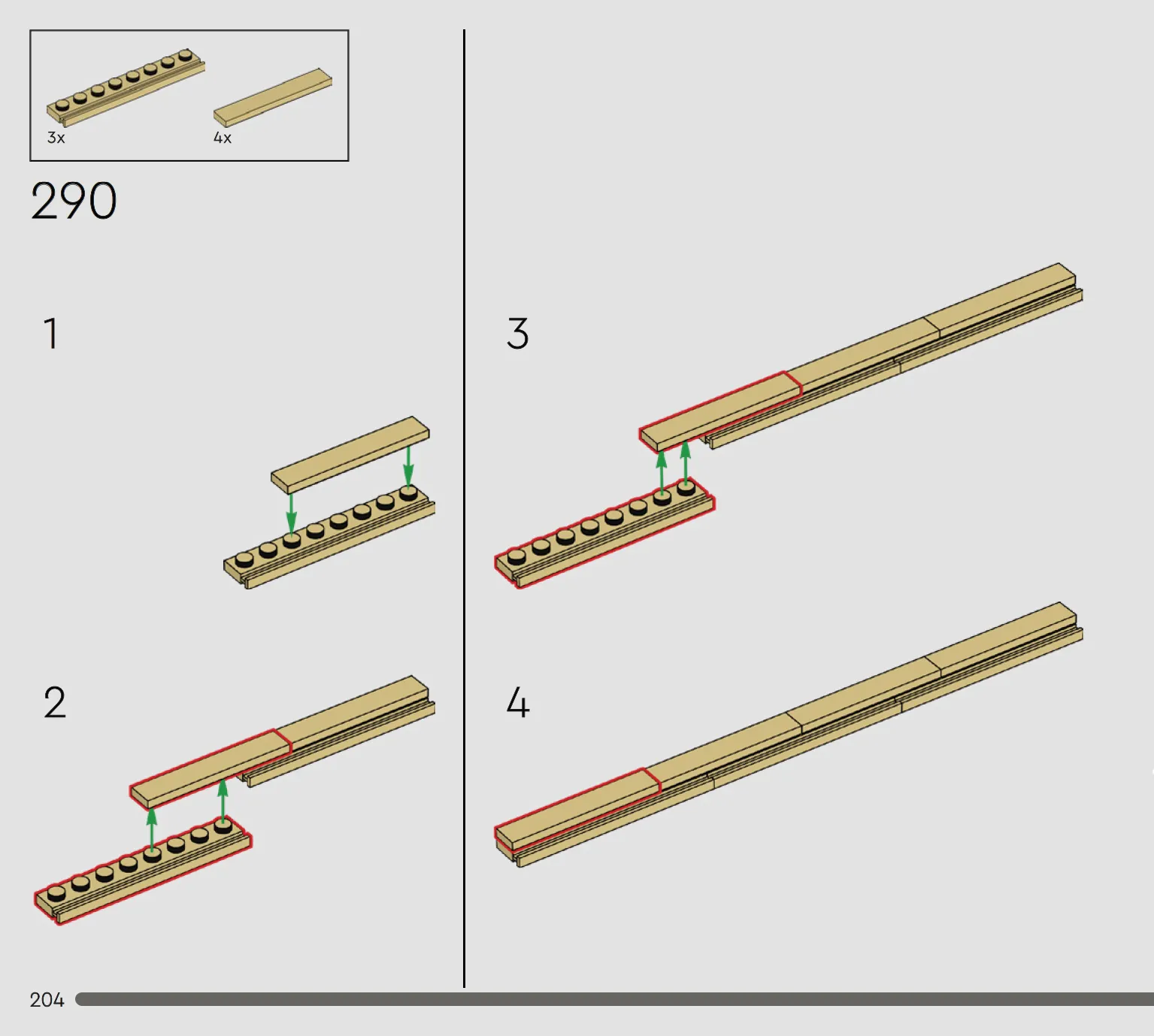 3x
4x

290

1

2

3

4

204