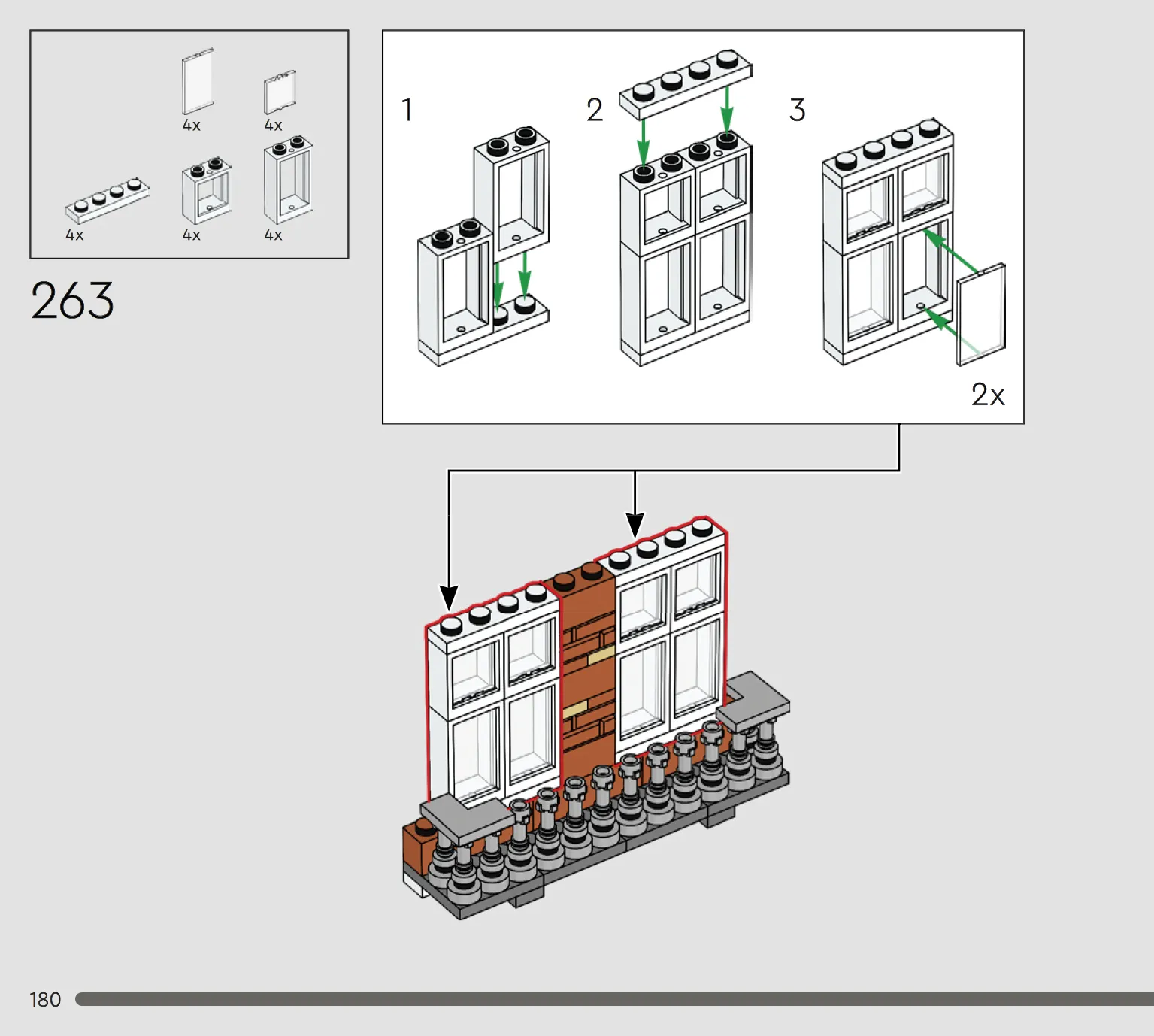 4x
4x
4x
4x
4x

263

1
2
3
2x

180