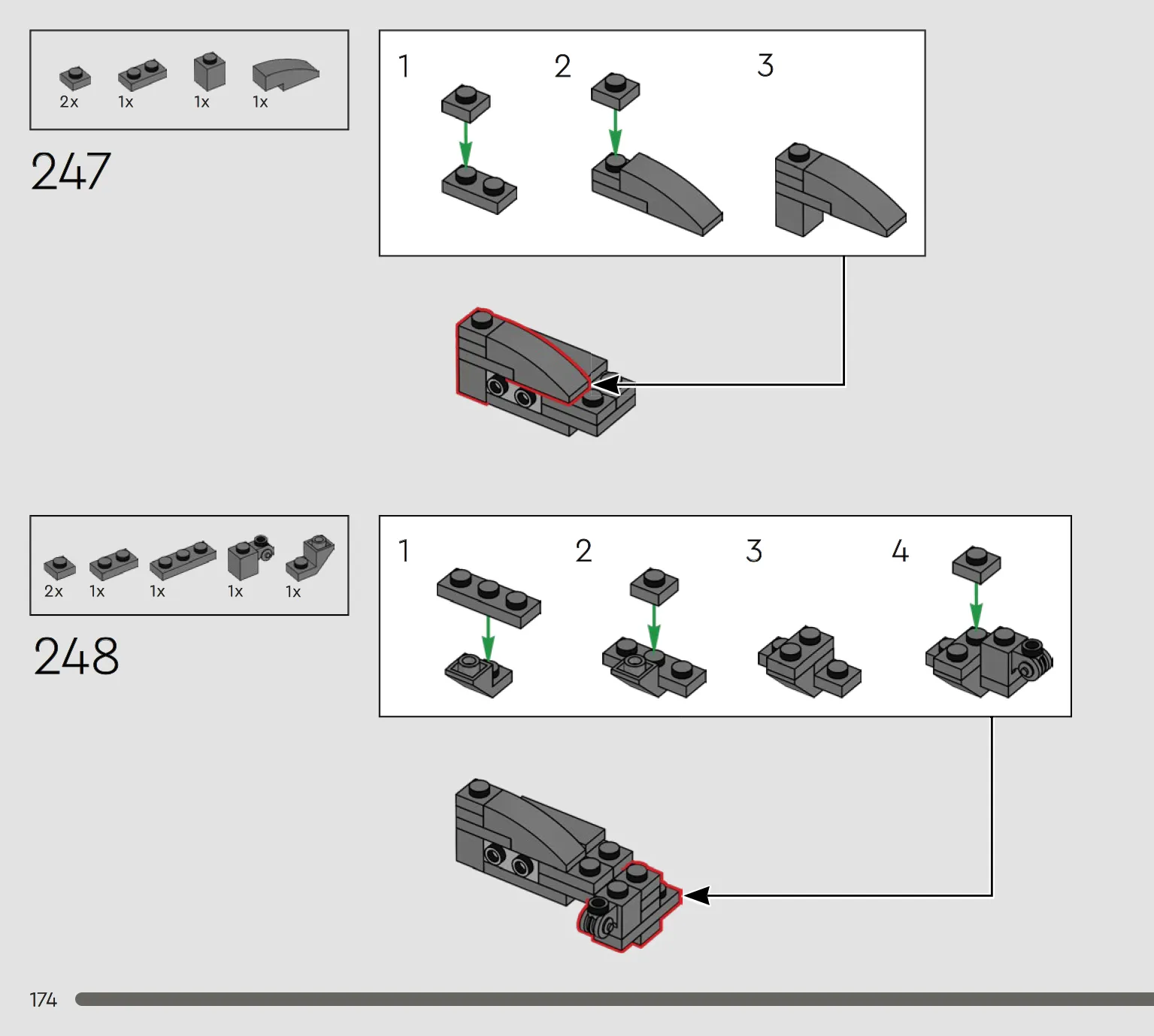 2x 1x 1x 1x

247

1 2 3

2x 1x 1x 1x 1x

248

1 2 3 4

174