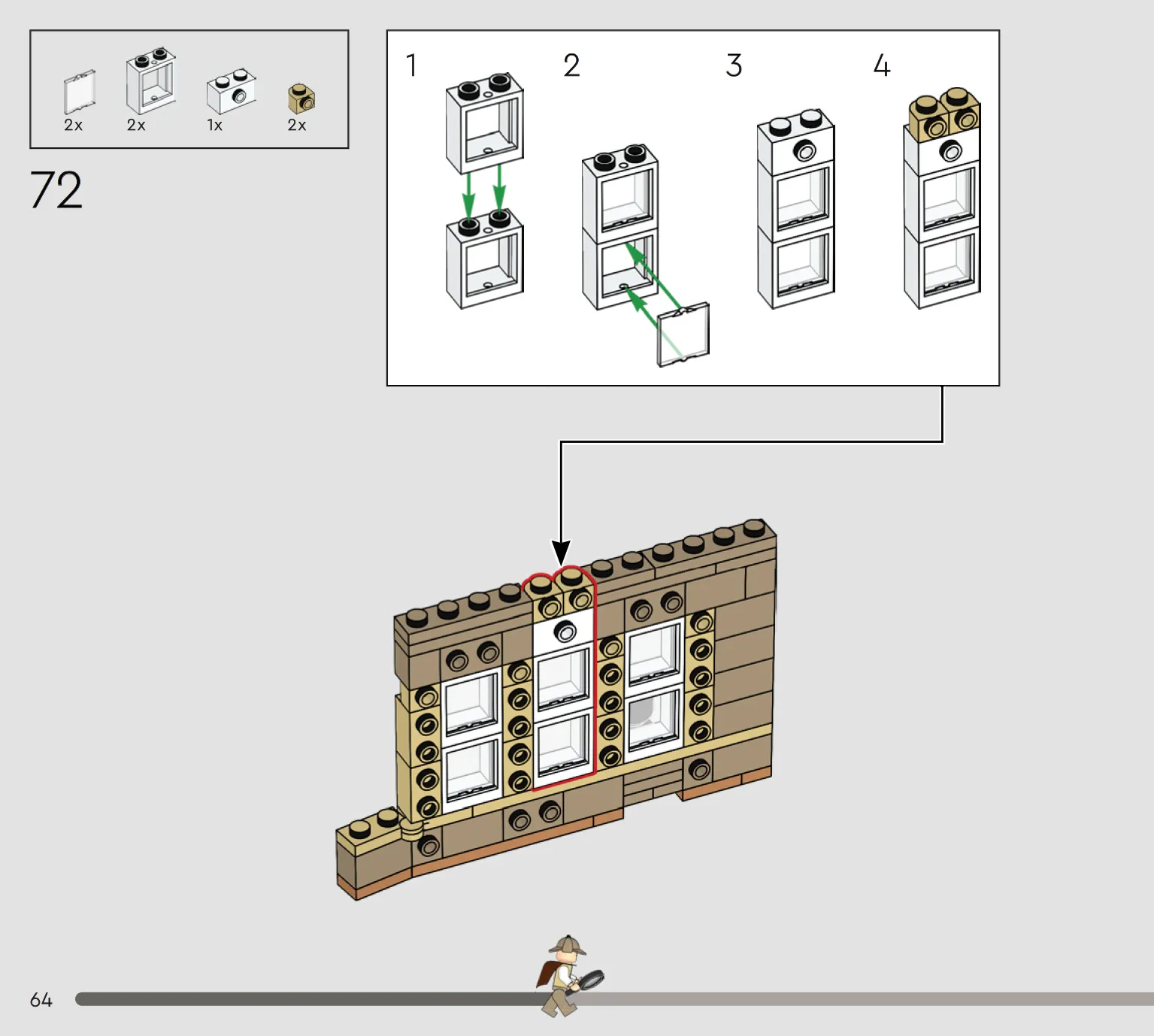 2x 2x 1x 2x

72

1 2 3 4

64