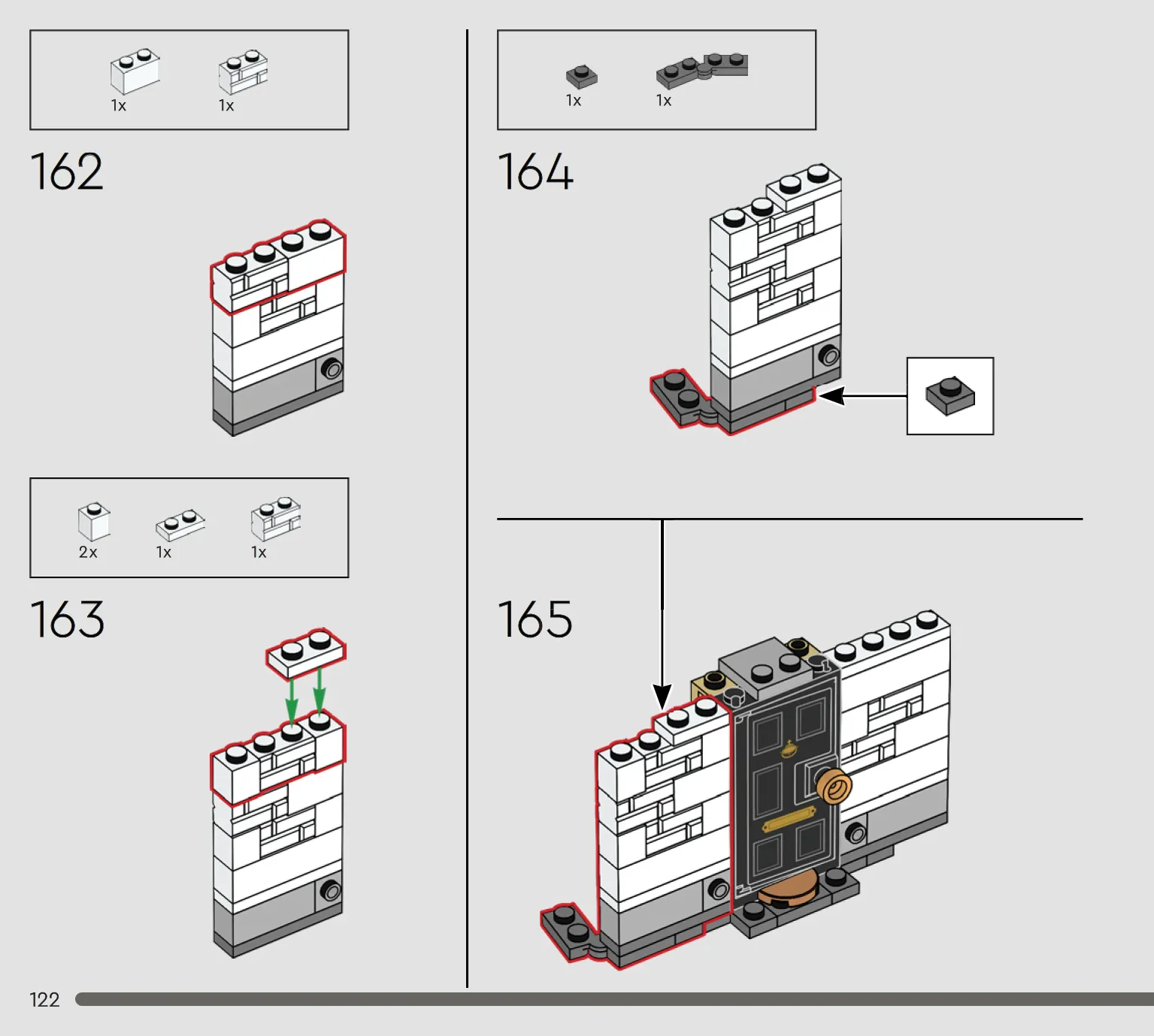 1x 1x

162

2x 1x 1x

163

1x 1x

164

165

122