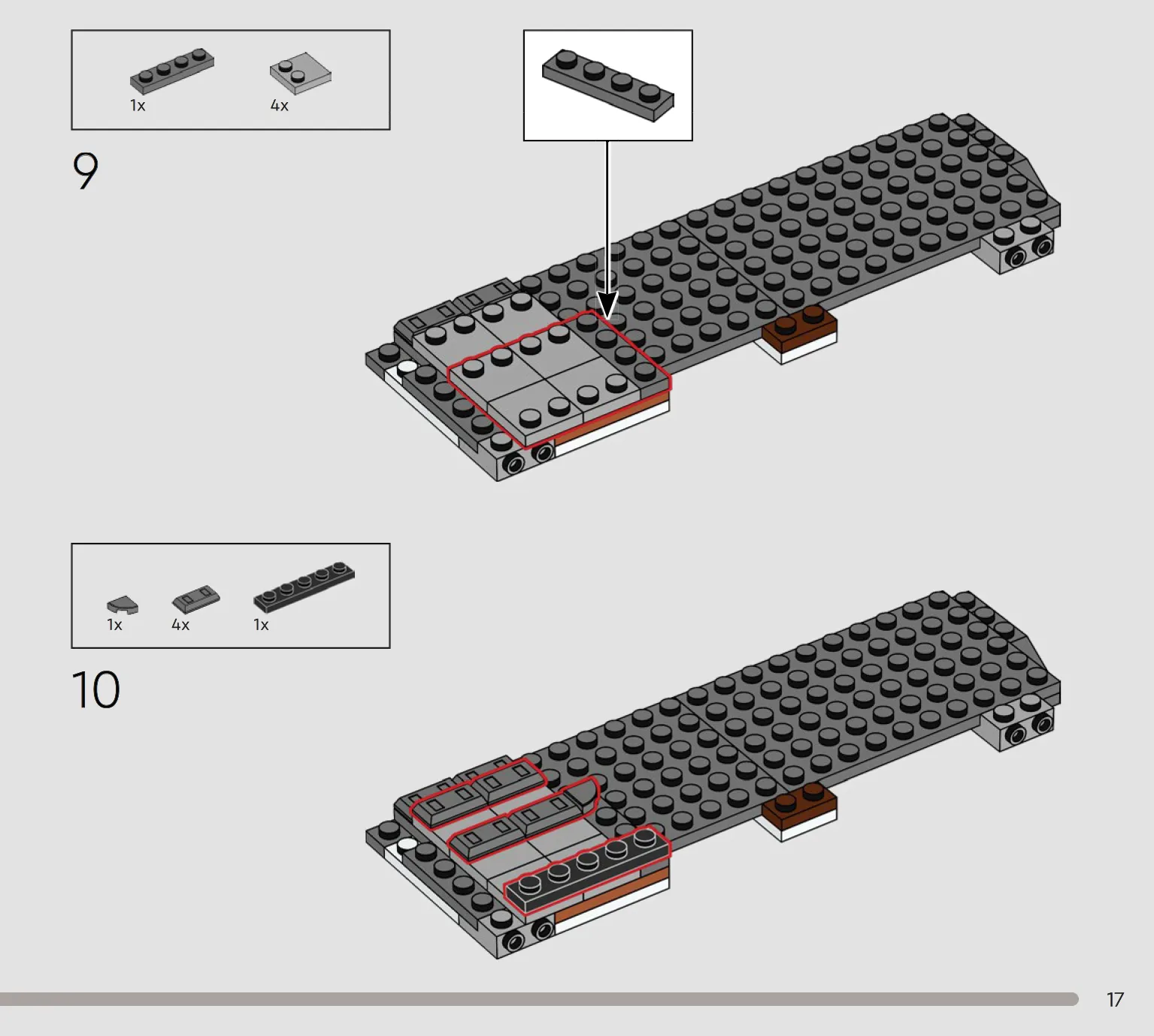 1x
4x

9

1x
4x
1x

10

17