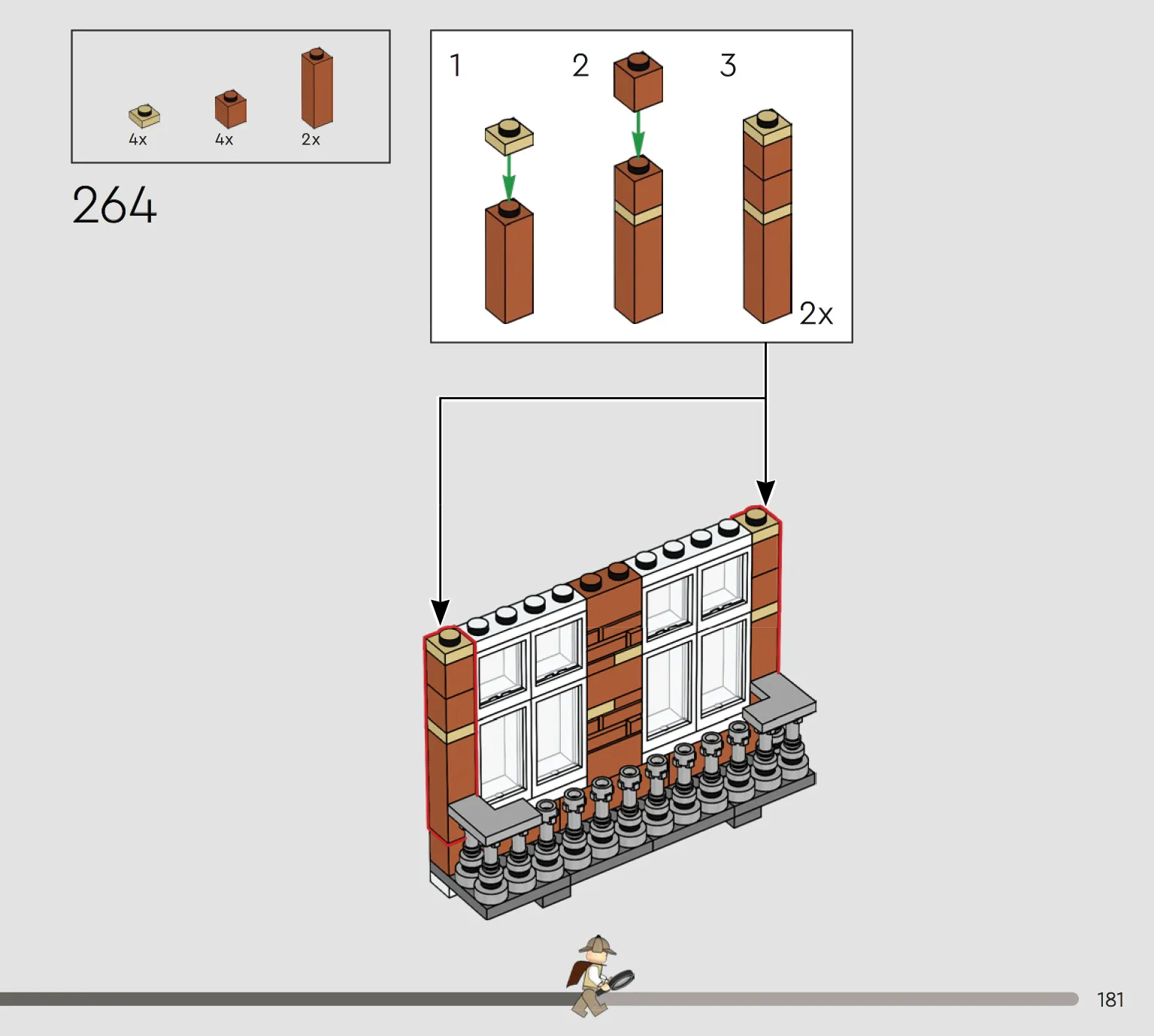 4x 4x 2x

264

1 2 3

2x

181