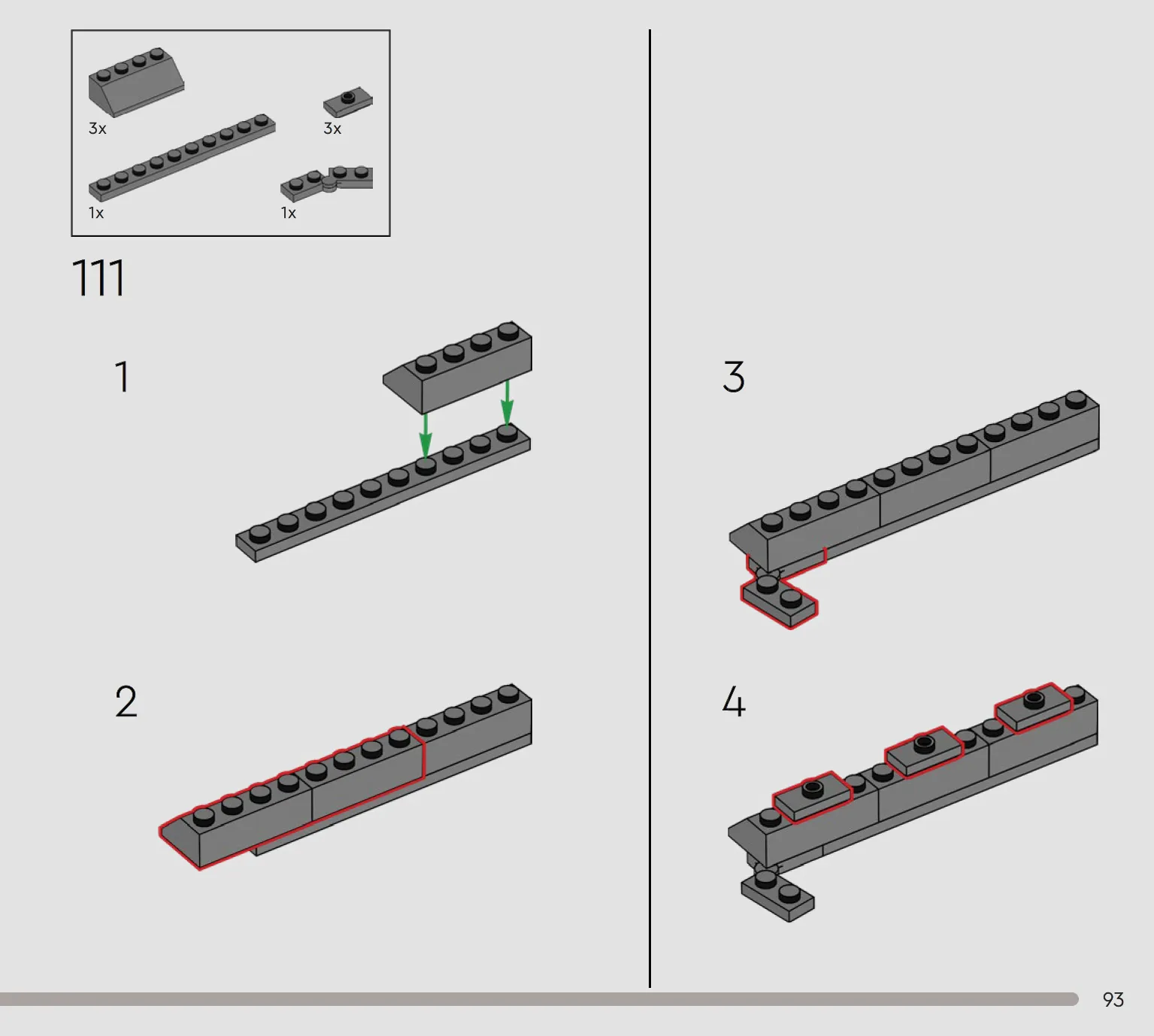 3x

3x

1x

1x

111

1

2

3

4

93