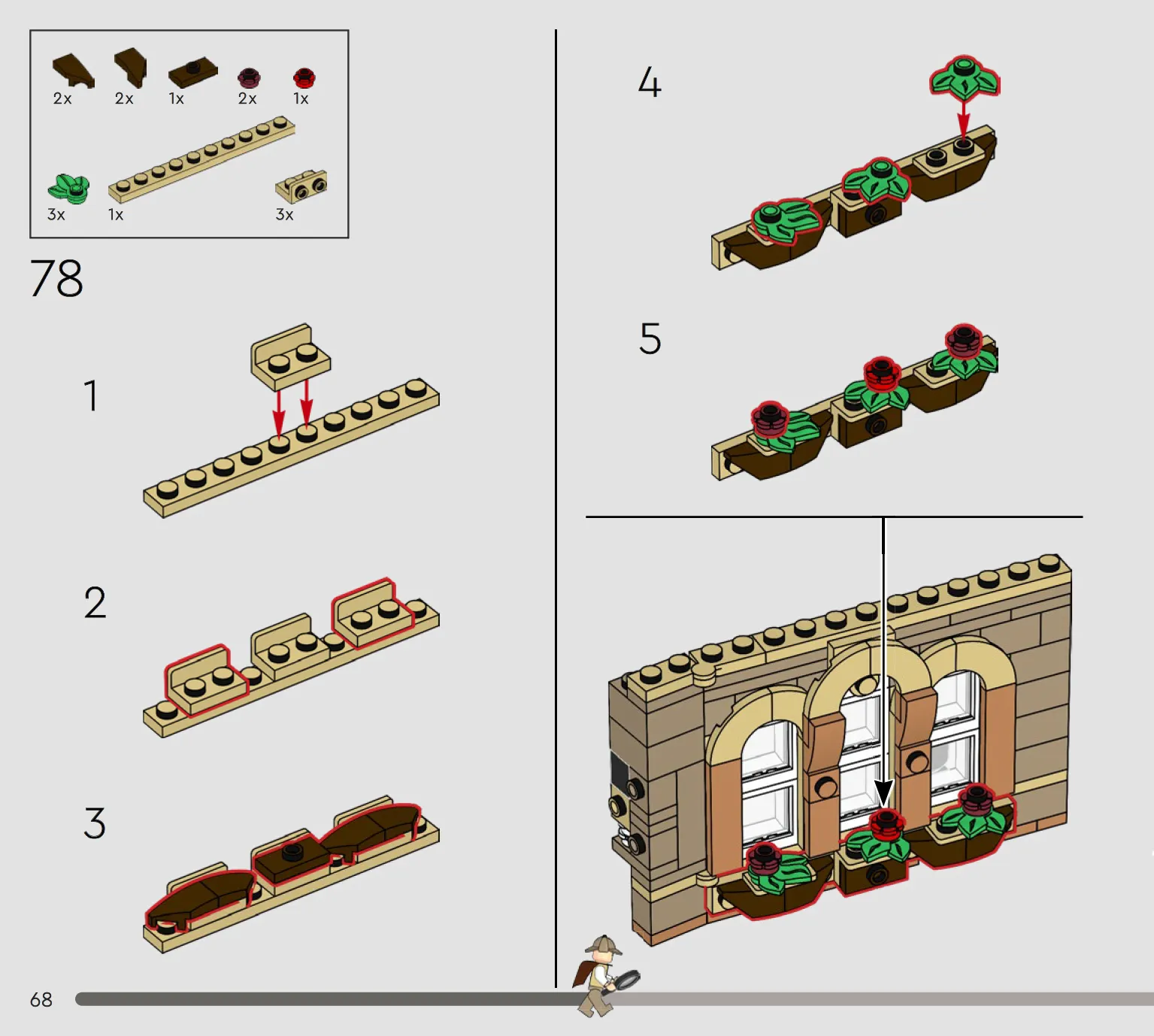 2x 2x 1x 2x 1x

3x 1x 3x

78

1

2

3

4

5

68