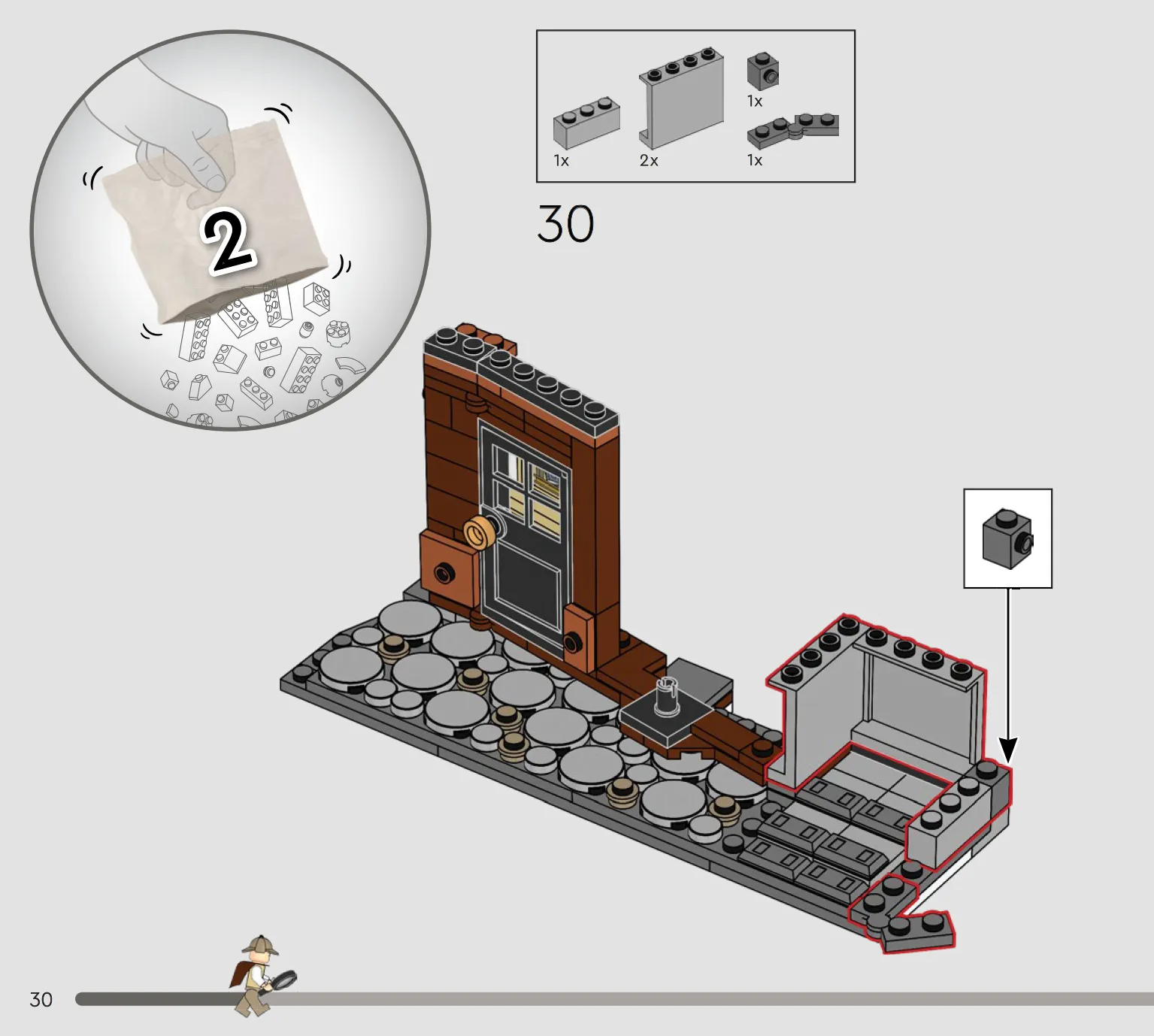 2

1x
2x
1x
1x

30

30