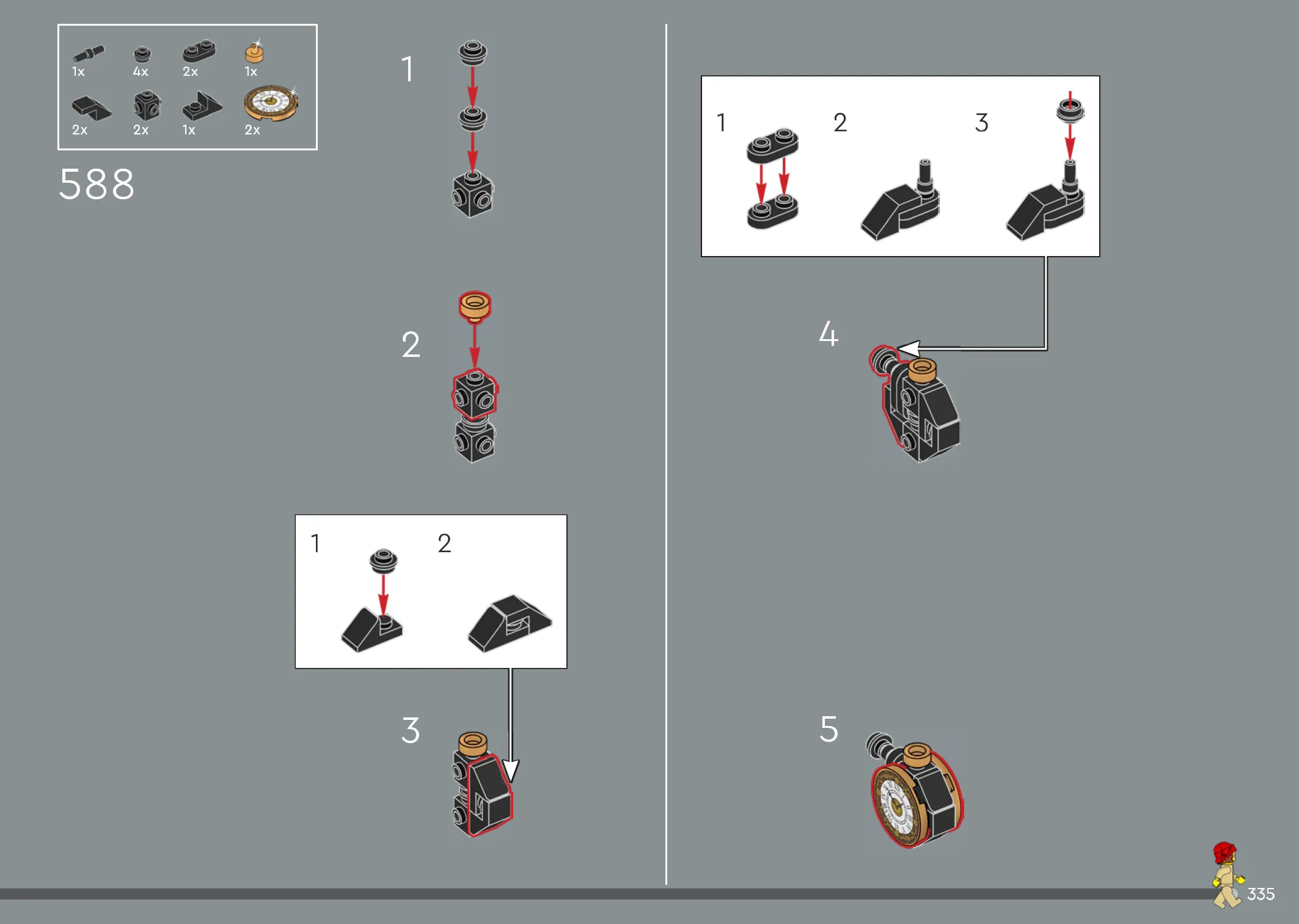 1x 4x 2x 1x
2x 2x 1x 2x

588

1

2

1 2

3

1 2 3

4

5

335