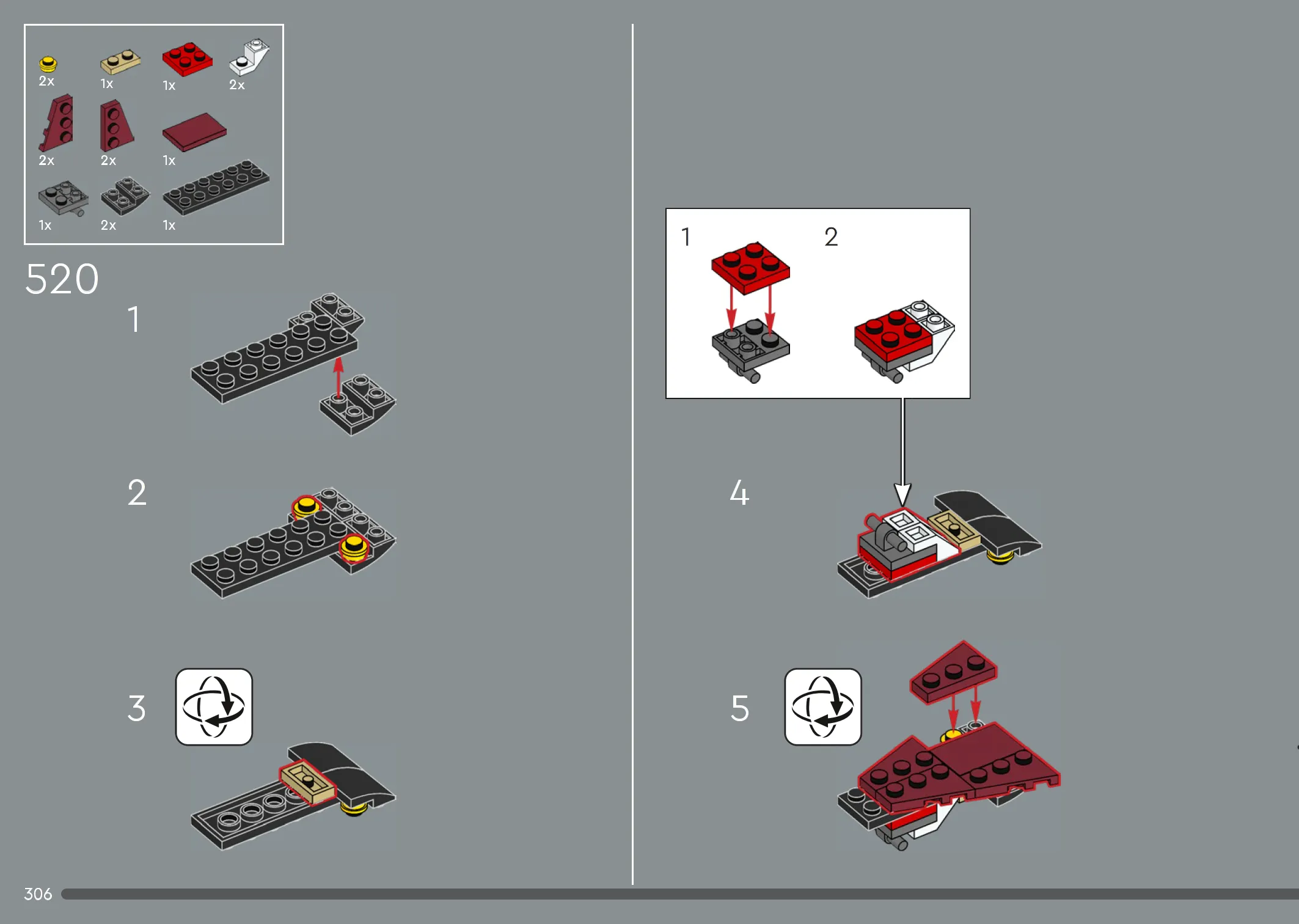 2x 1x 1x 2x

2x 2x 1x

1x 2x 1x

520

1

2

3

1

2

4

5

306