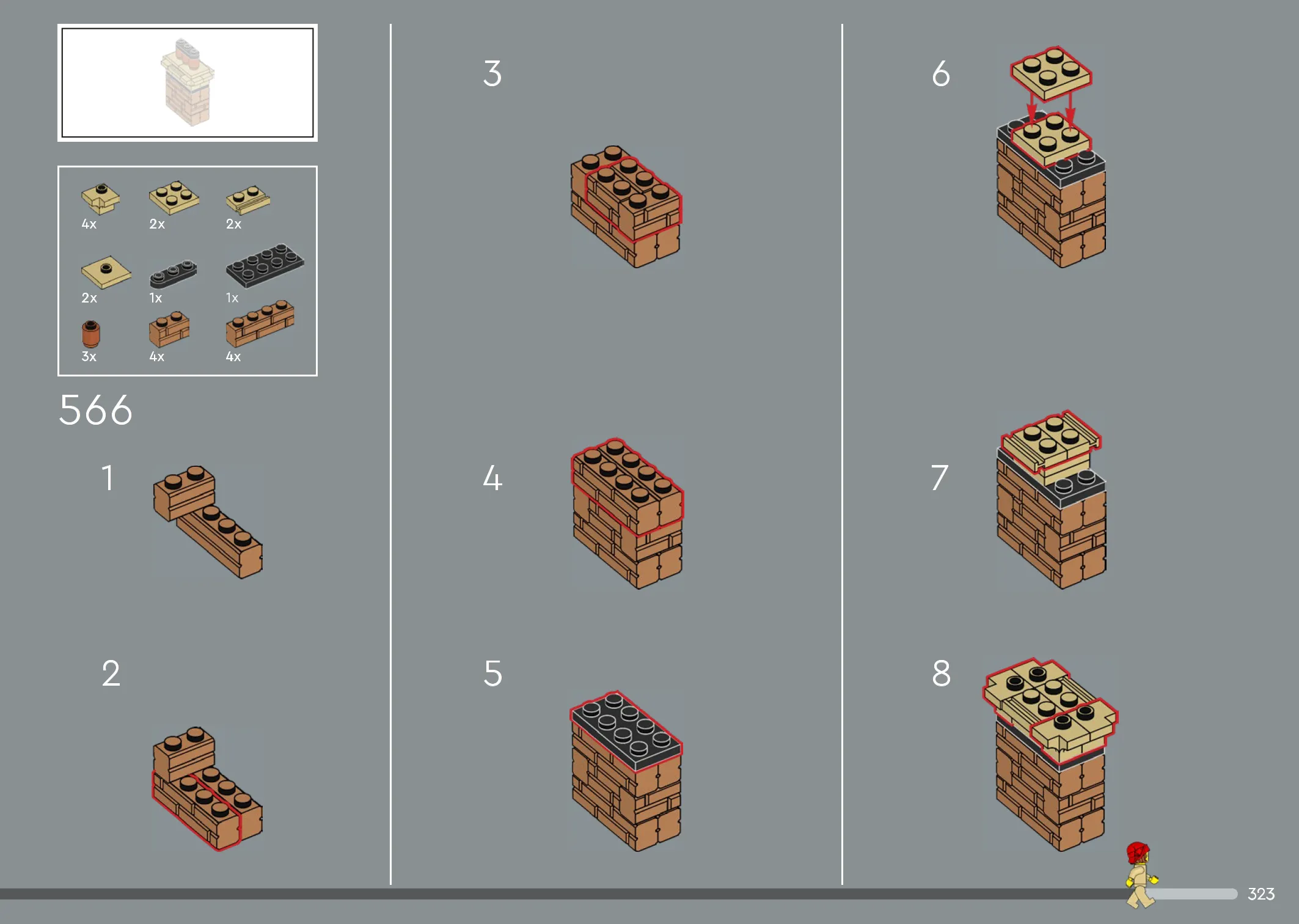 4x 2x 2x

2x 1x 1x

3x 4x 4x

566

1

2

3

4

5

6

7

8

323