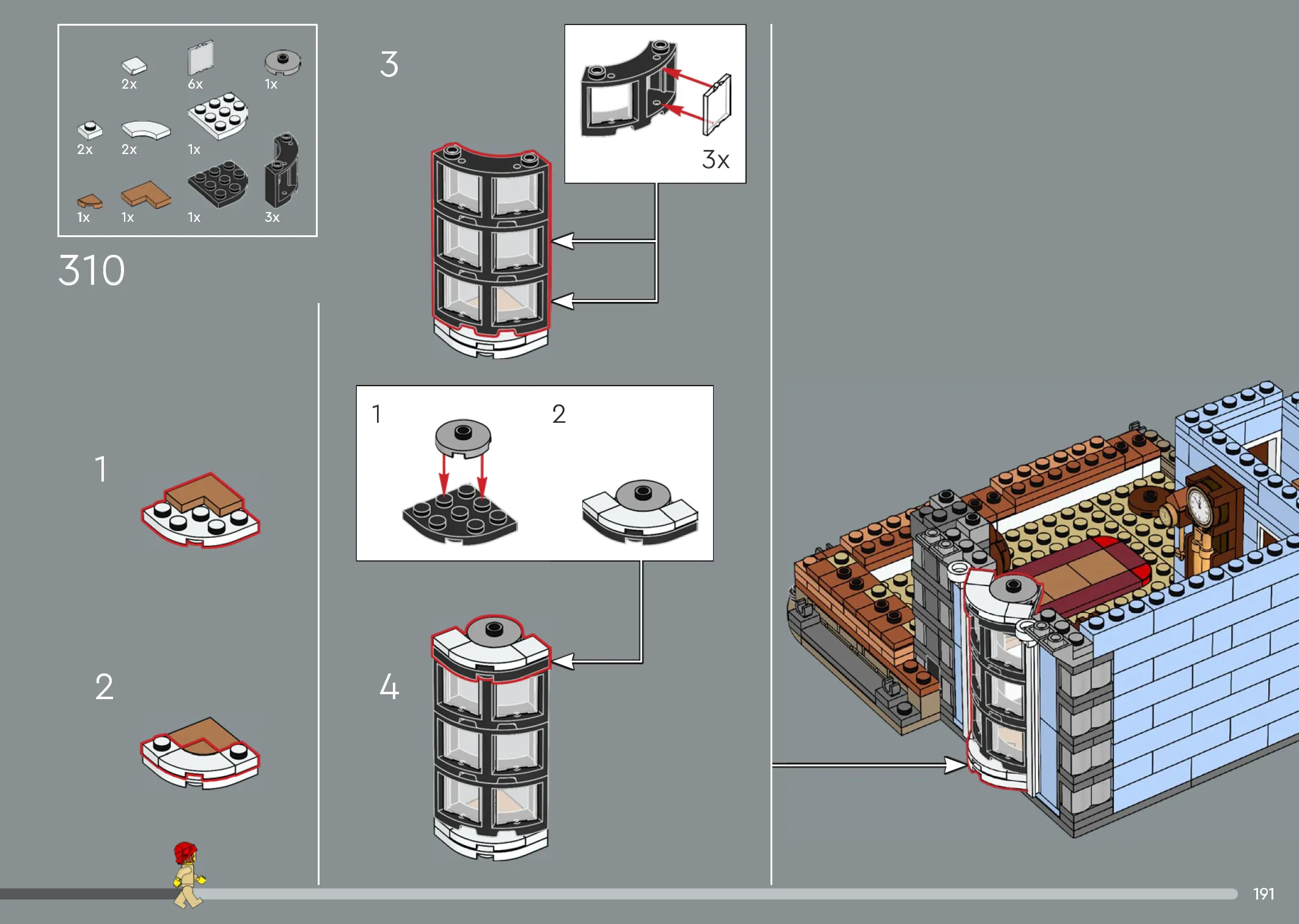 2x
6x
1x
2x
2x
1x
1x
1x
1x
3x

310

1

2

3

3x

1
2

4

191