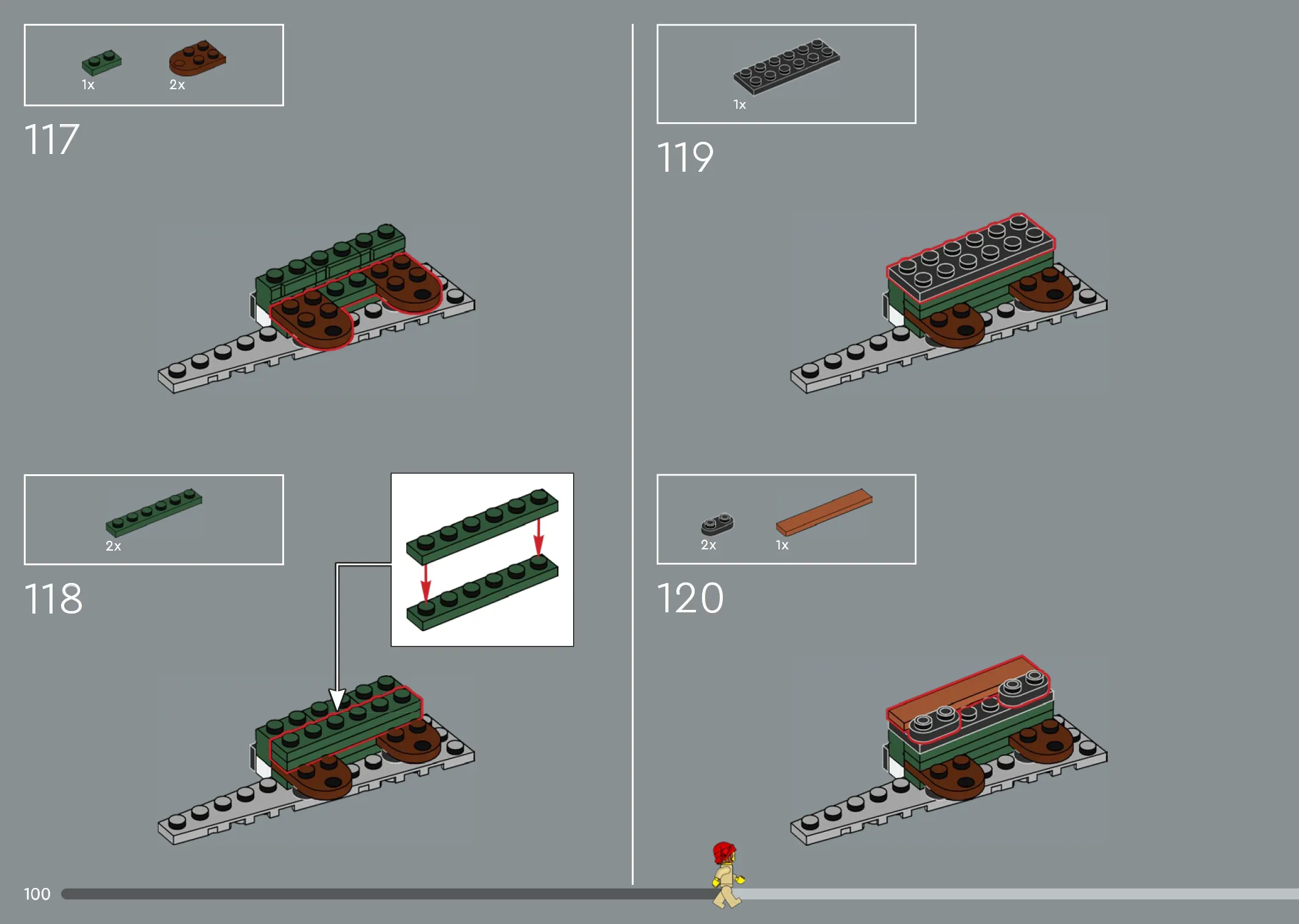 1x 2x

117

2x

118

1x

119

2x 1x

120

100