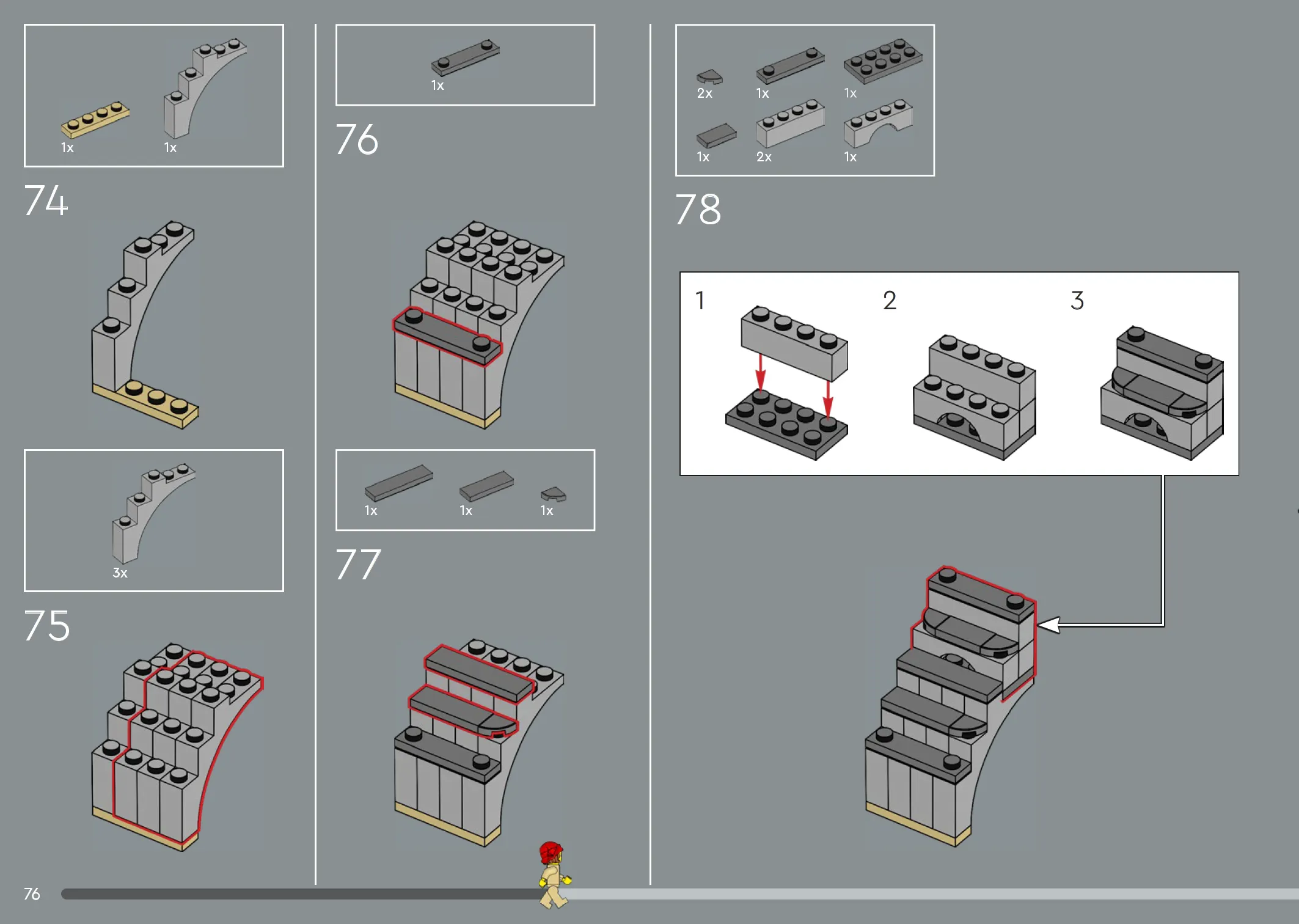 1x 1x

74

3x

75

1x

76

1x 1x 1x

77

2x 1x 1x
1x 2x 1x

78

1 2 3

76