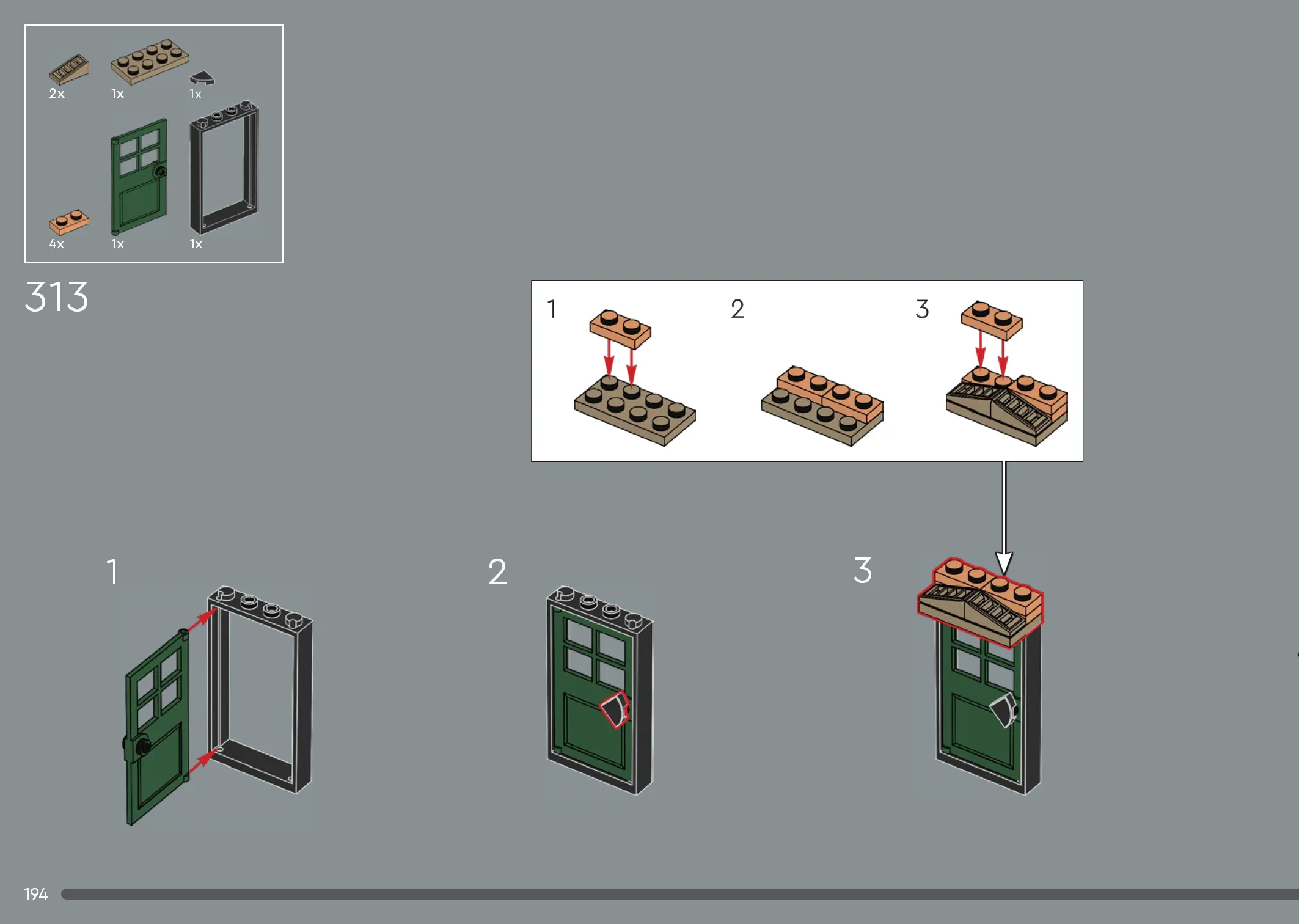 2x 1x 1x

4x 1x 1x

313

1

2

3

1

2

3

194