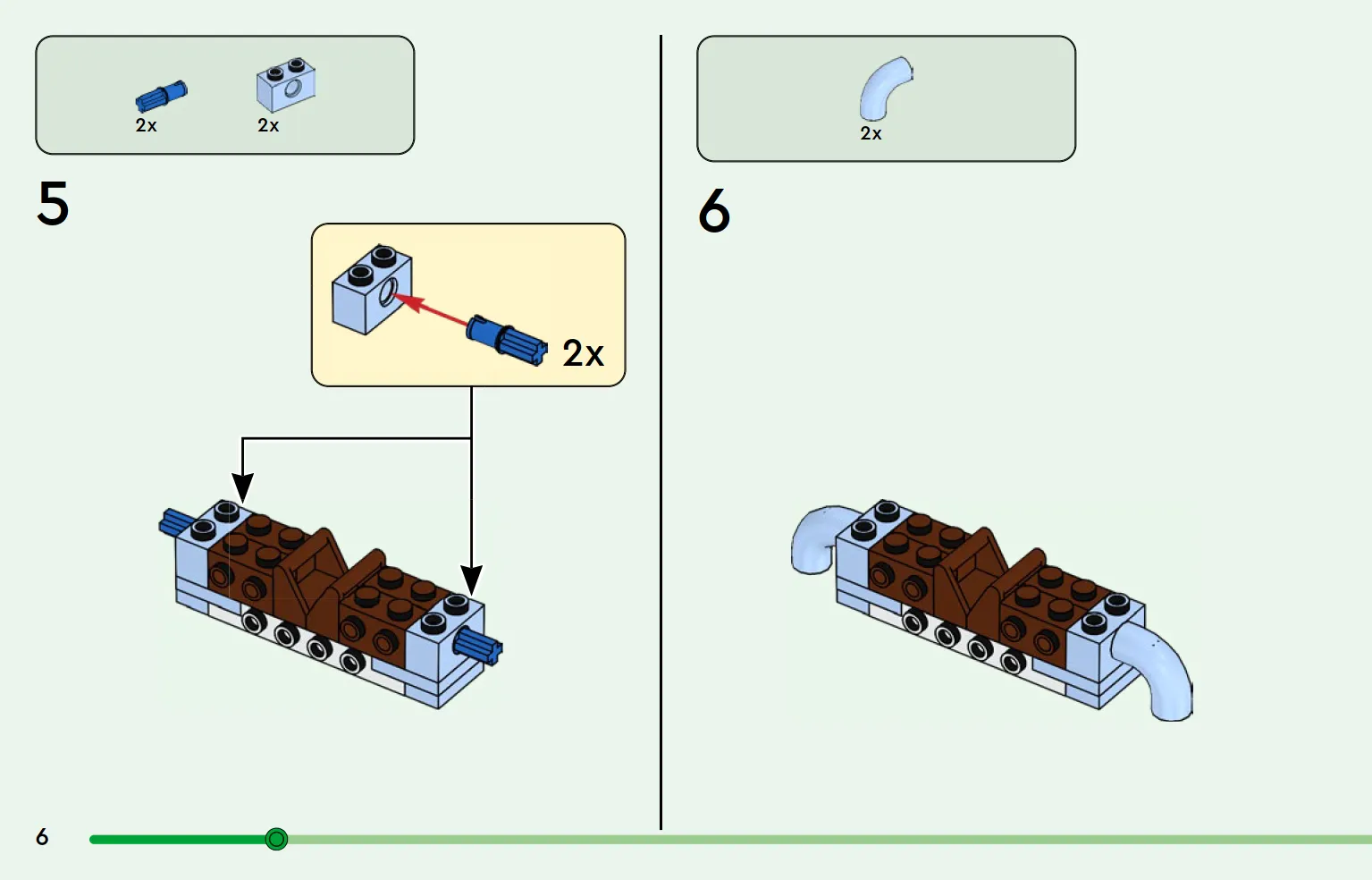 2x 2x

5

2x

2x

6

6