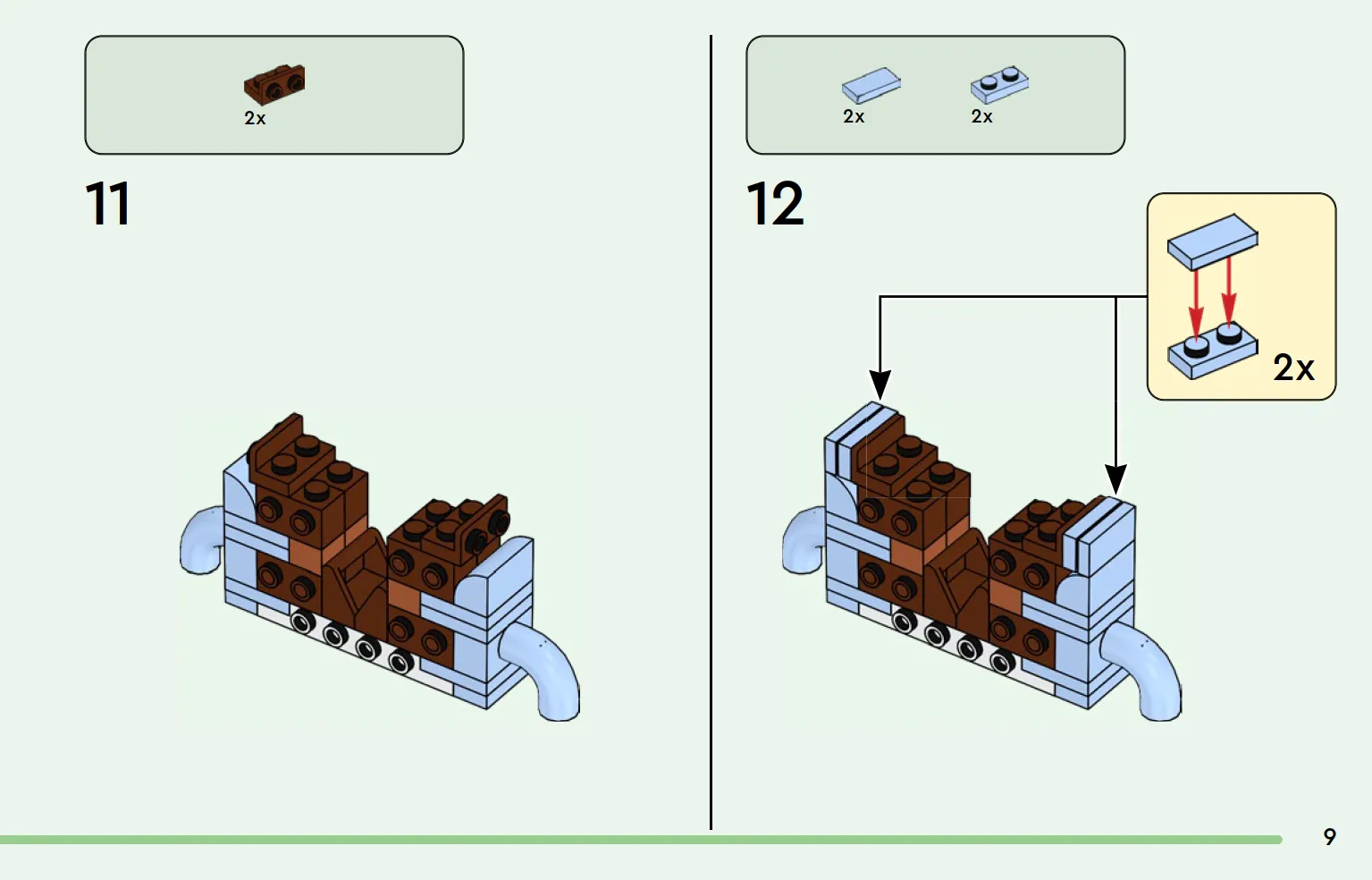 2x

11

2x

2x

12

2x

9