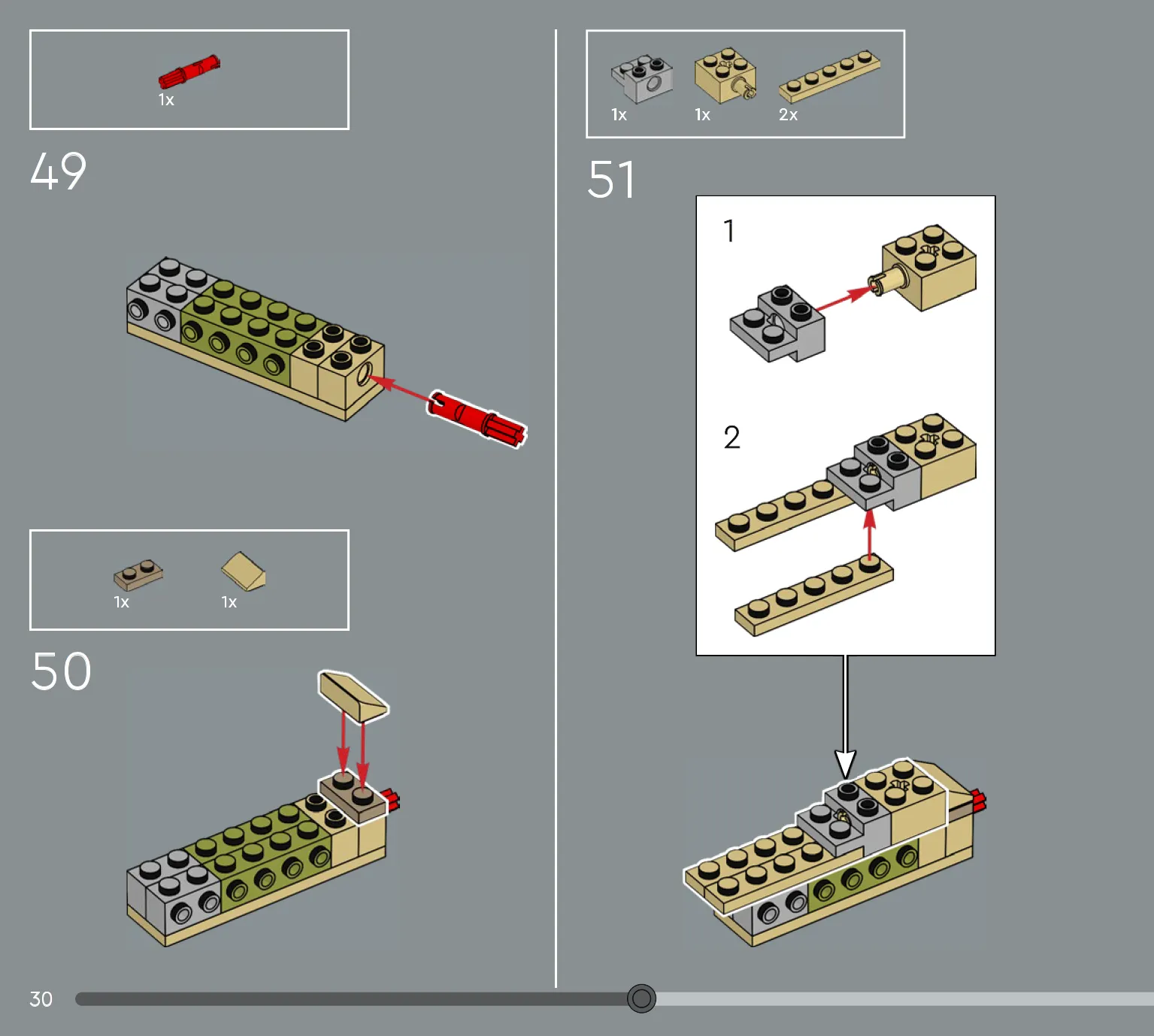 1x

49

1x 1x

50

1x 1x 2x

51

1

2

30