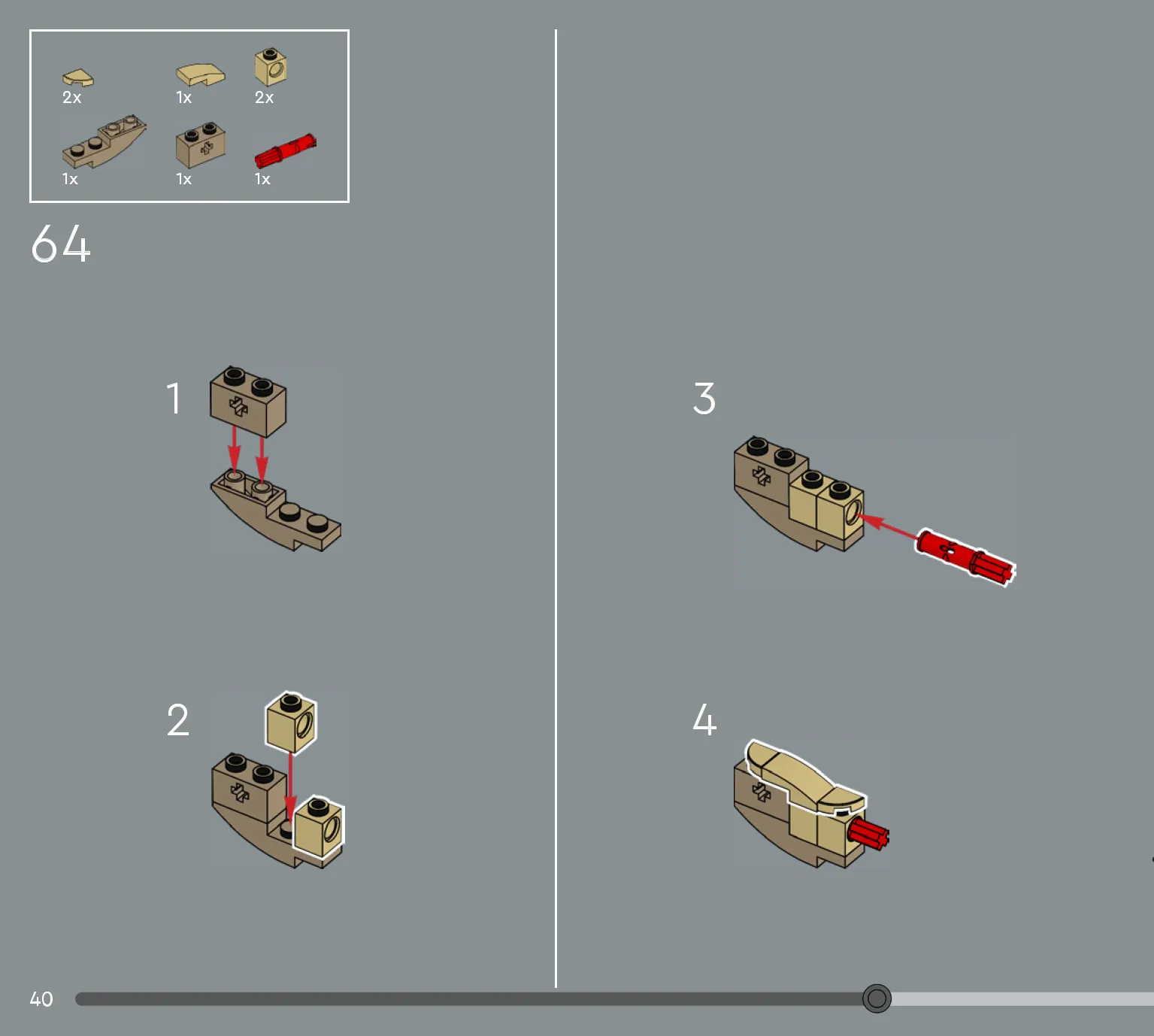 2x
1x
2x
1x
1x
1x

64

1

2

3

4

40