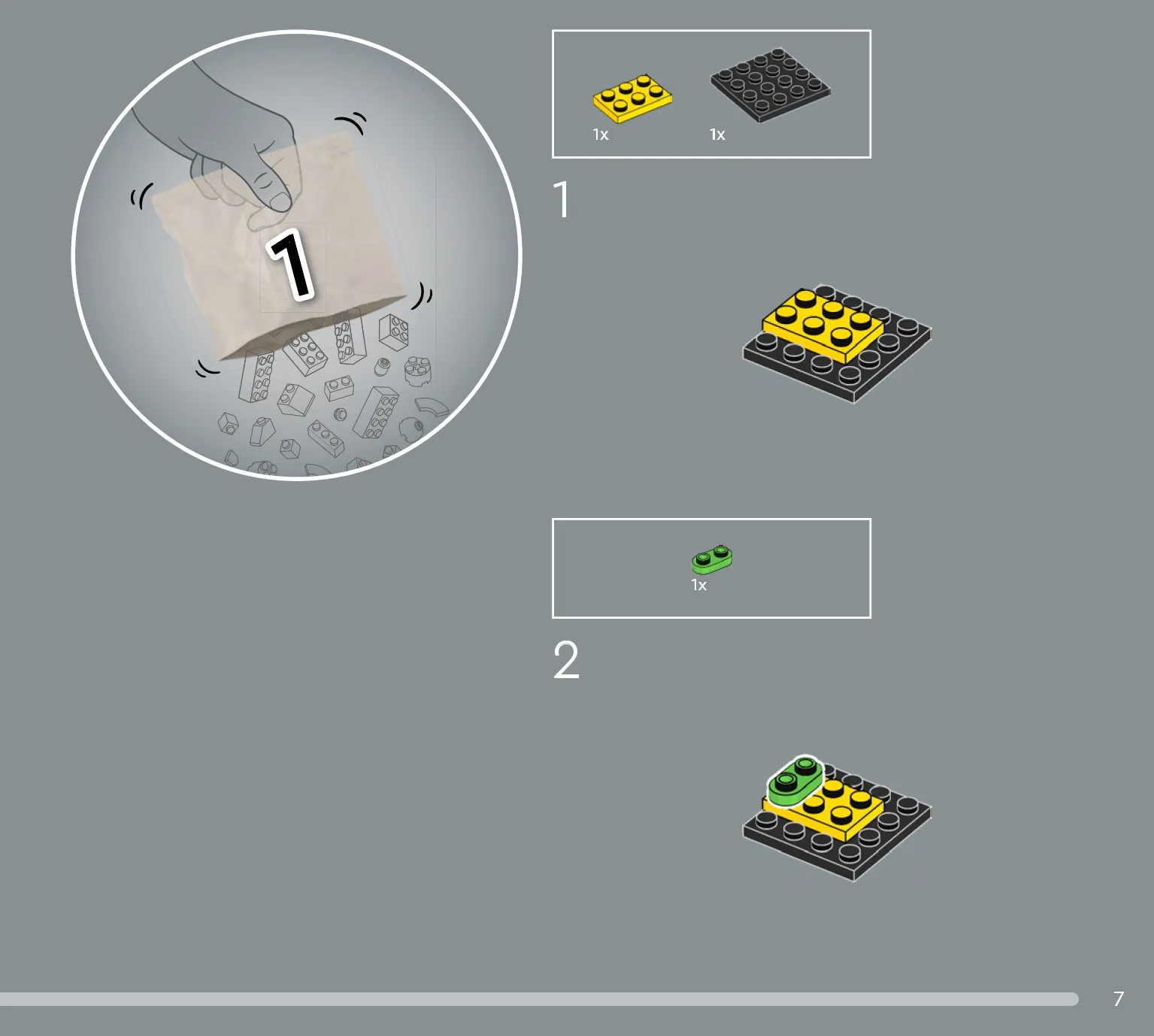 1

1x

1x

1

1x

2

7