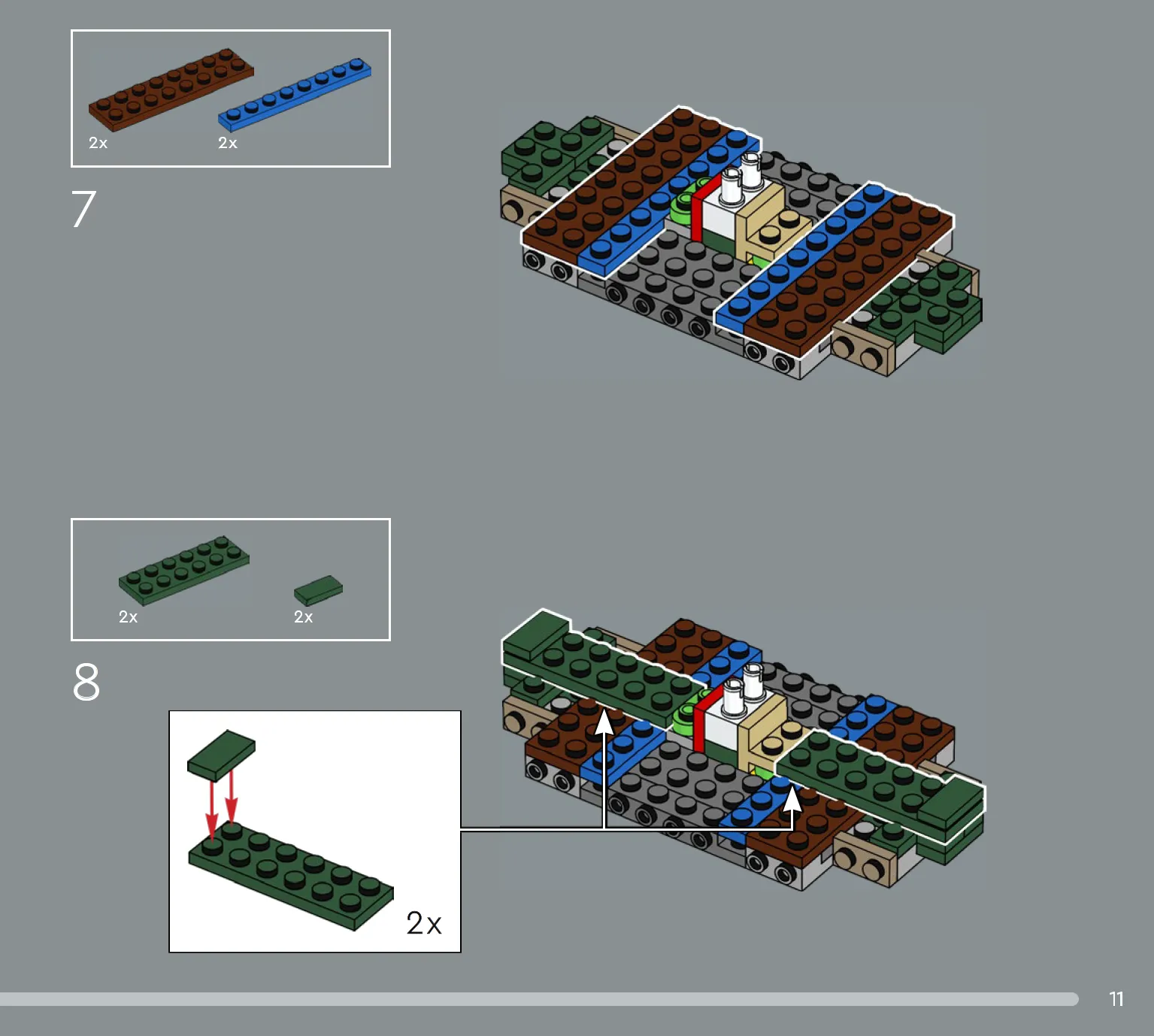 2x 2x

7

2x 2x

8

2x

11