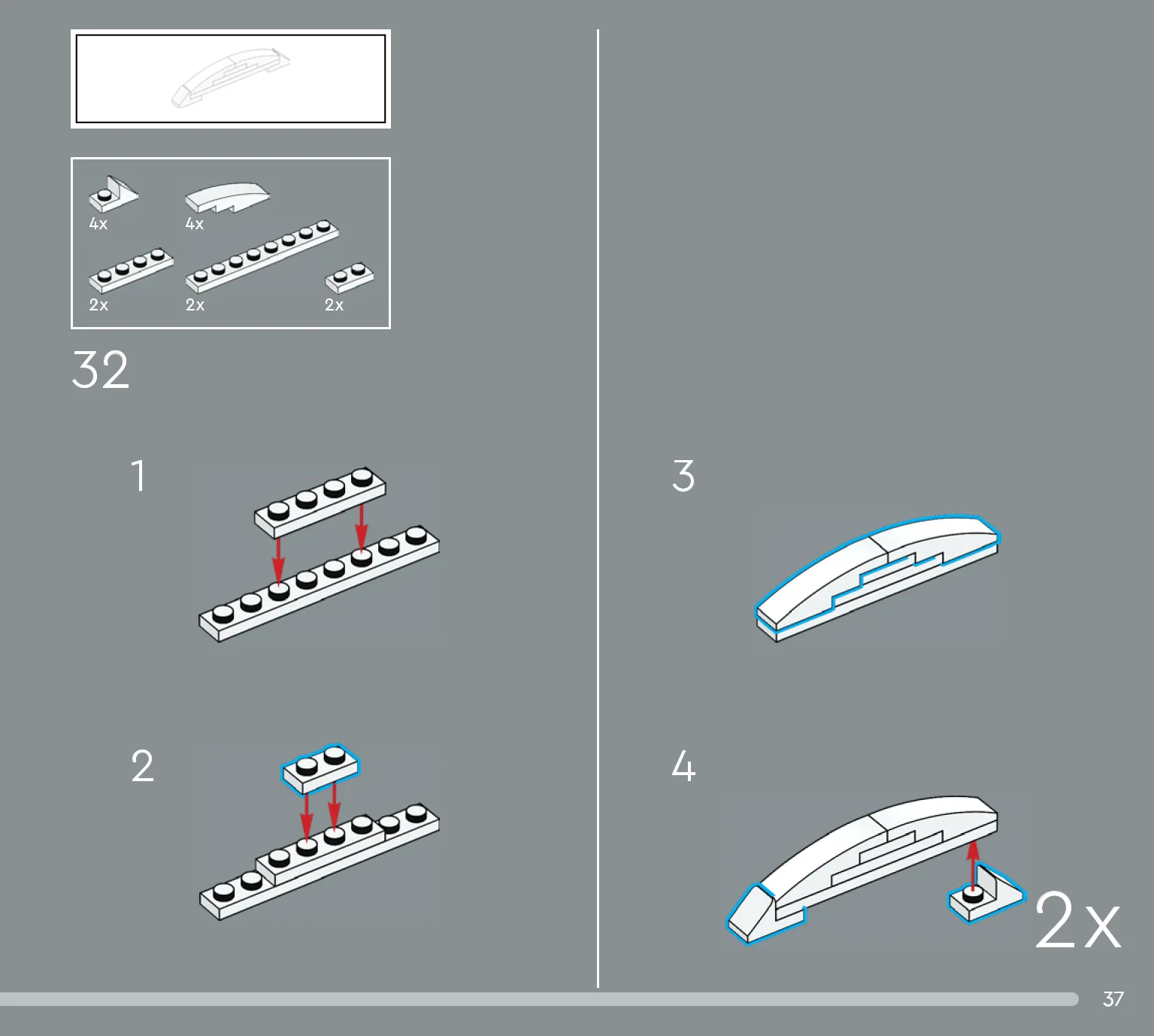 4x 4x
2x 2x 2x

32

1

2

3

4

2x

37