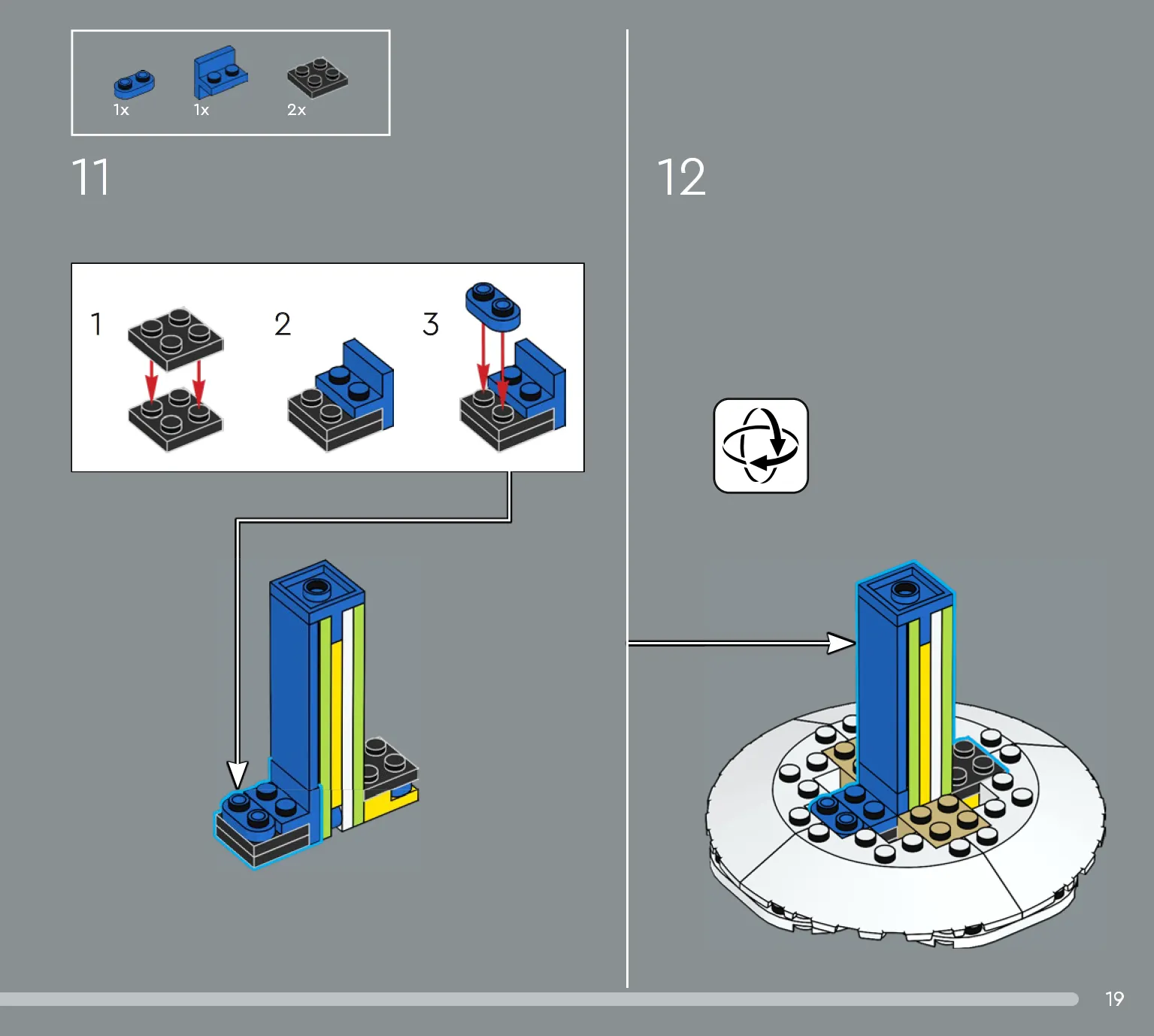 1x 1x 2x

11

1 2 3

12

19