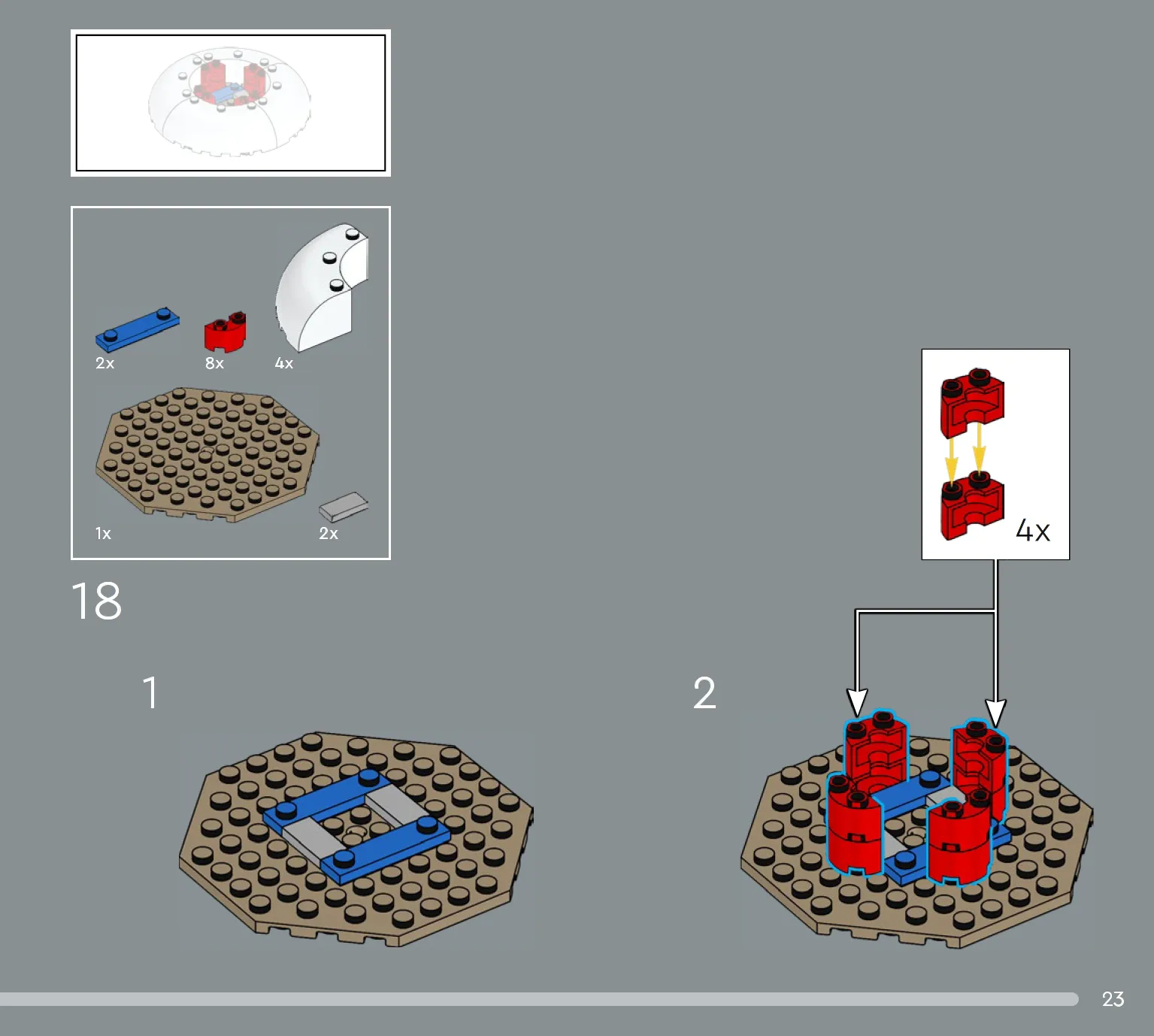 2x
8x
4x
1x
2x

18

1

2

4x

23